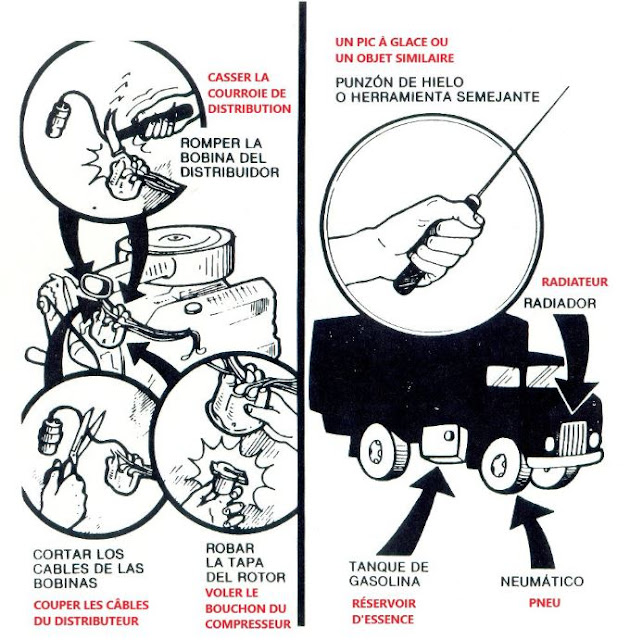 CASSER LA COURROIE DE DISTRIBUTION

ROMPER LA BOBINA DEL DISTRIBUIDOR

CORTAR LOS CABLES DE LAS BOBINAS

COUPER LES CÂBLES DU DISTRIBUTEUR

ROBAR LA TAPA DEL ROTOR

VOLER LE BOUCHON DU COMPRESSEUR

UN PIC À GLACE OU UN OBJET SIMILAIRE

PUNZÓN DE HIELO O HERRAMIENTA SEMEJANTE

RADIATEUR

RADIADOR

TANQUE DE GASOLINA

RÉSERVOIR D'ESSENCE

NEUMÁTICO

PNEU