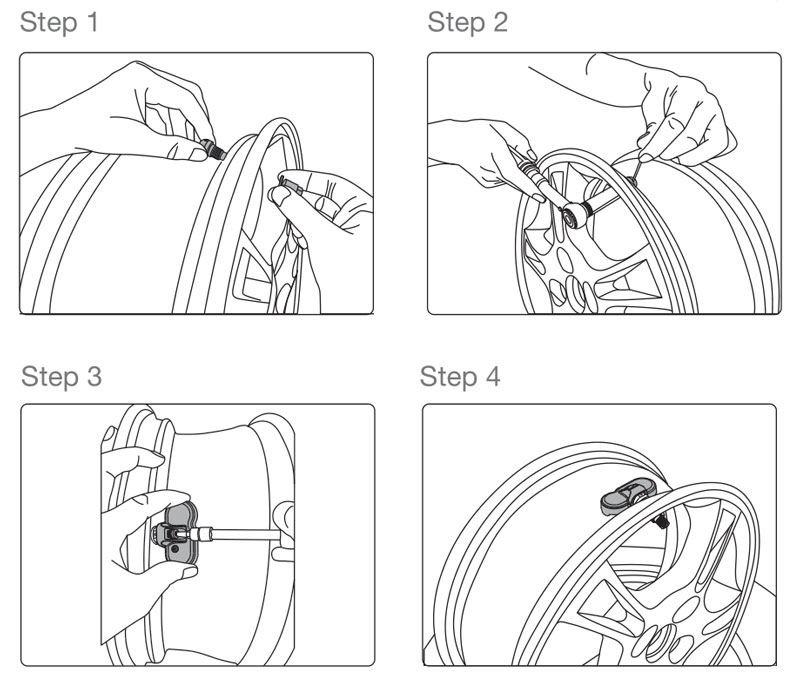 Step 1

Step 2

Step 3

Step 4