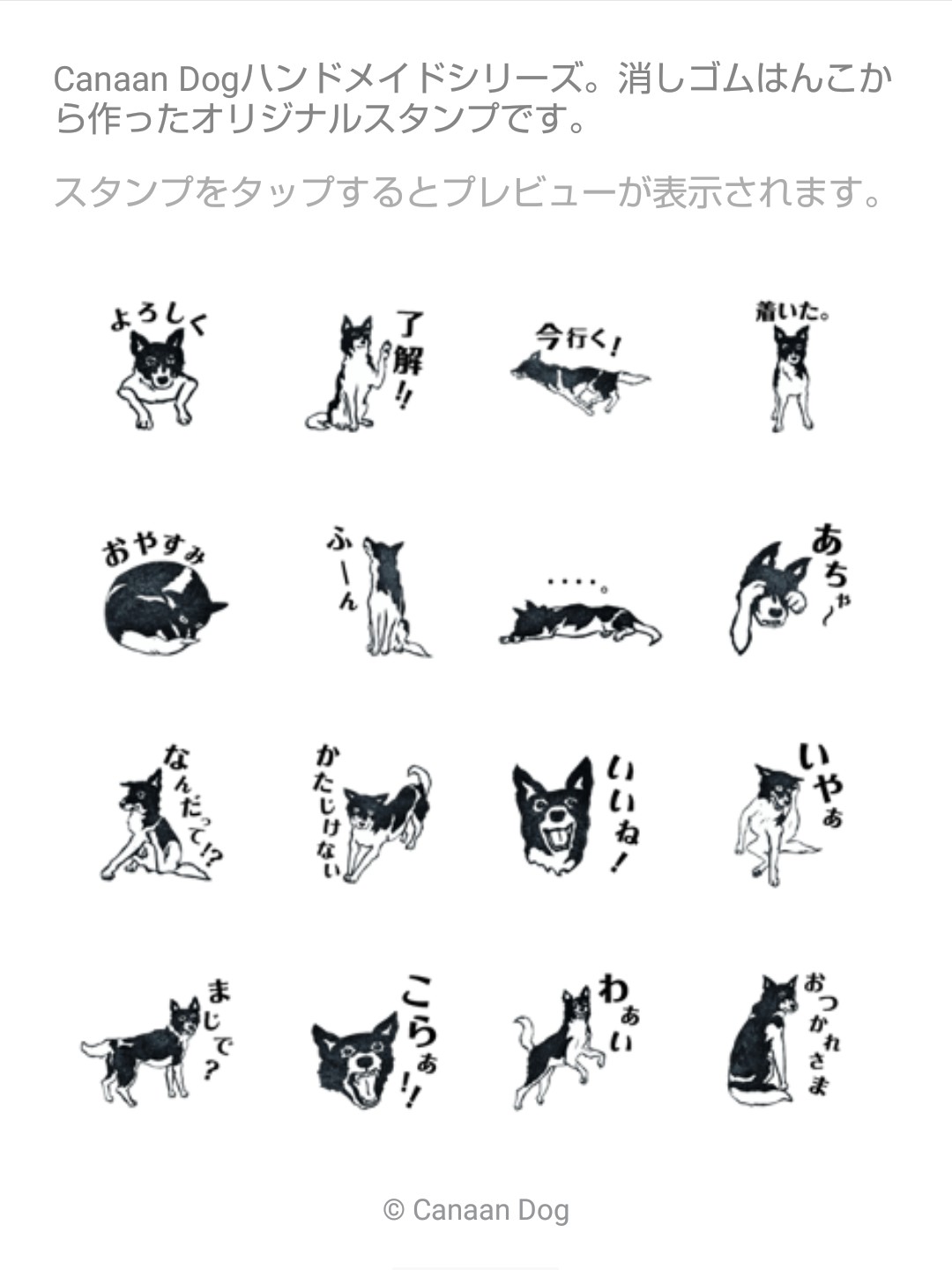 Canaan Dogハンドメイドシリーズ。消しゴムはんこから作ったオリジナルスタンプです。

スタンプをタップするとプレビューが表示されます。

よろしく

了解!!

今行く!

着いた。

おやすみ

ふーん

・・・・。

あちゃ〜

なんだって!?

かたじけない

いいね!

いやぁ

まじで?

こらぁ!!

わぁい

おつかれさま

© Canaan Dog