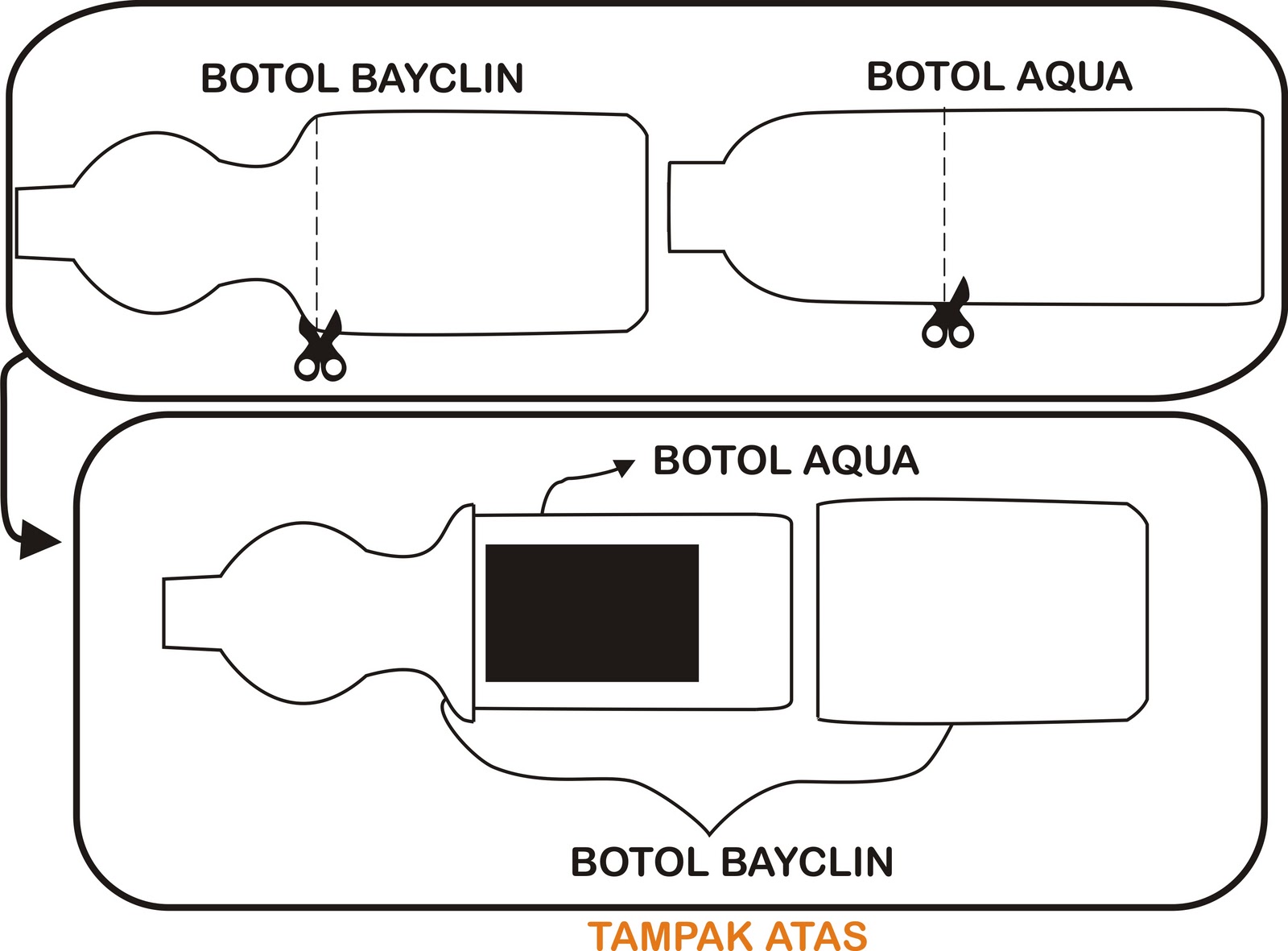 BOTOL BAYCLIN

BOTOL AQUA

BOTOL AQUA

BOTOL BAYCLIN

TAMPAK ATAS