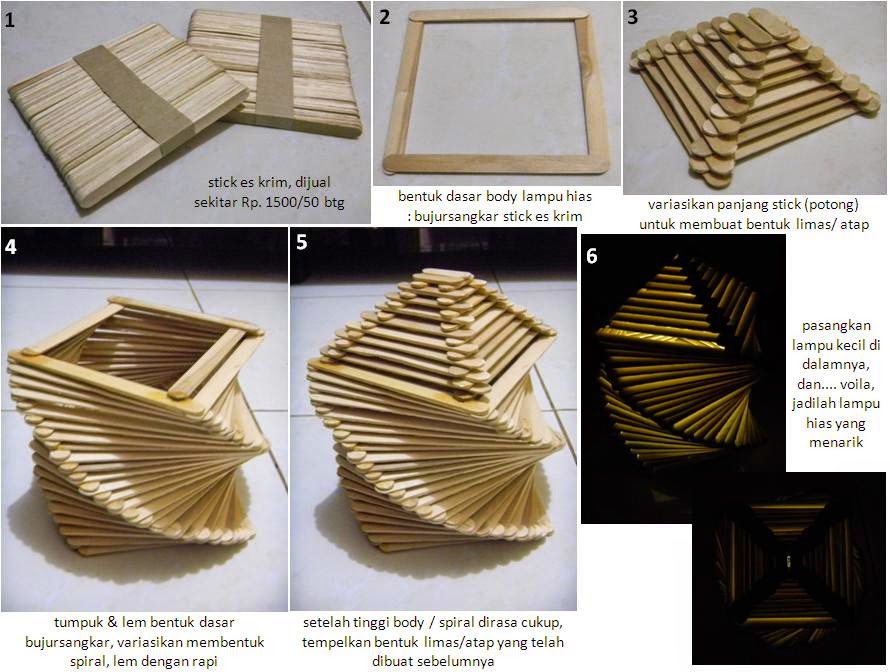 1

stick es krim, dijual sekitar Rp. 1500/50 btg

2

bentuk dasar body lampu hias : bujursangkar stick es krim

3

variasikan panjang stick (potong) untuk membuat bentuk limas/ atap

4

tumpuk & lem bentuk dasar bujursangkar, variasikan membentuk spiral, lem dengan rapi

5

setelah tinggi body / spiral dirasa cukup, tempelkan bentuk limas/atap yang telah dibuat sebelumnya

6

pasangkan lampu kecil di dalamnya, dan.... voila, jadilah lampu hias yang menarik