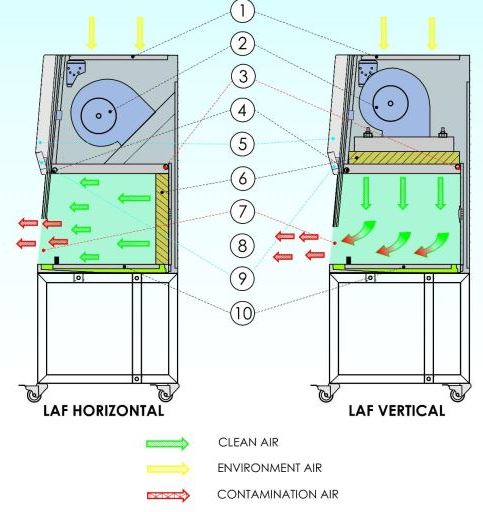 1
2
3
4
5
6
7
8
9
10

LAF HORIZONTAL

LAF VERTICAL

CLEAN AIR

ENVIRONMENT AIR

CONTAMINATION AIR