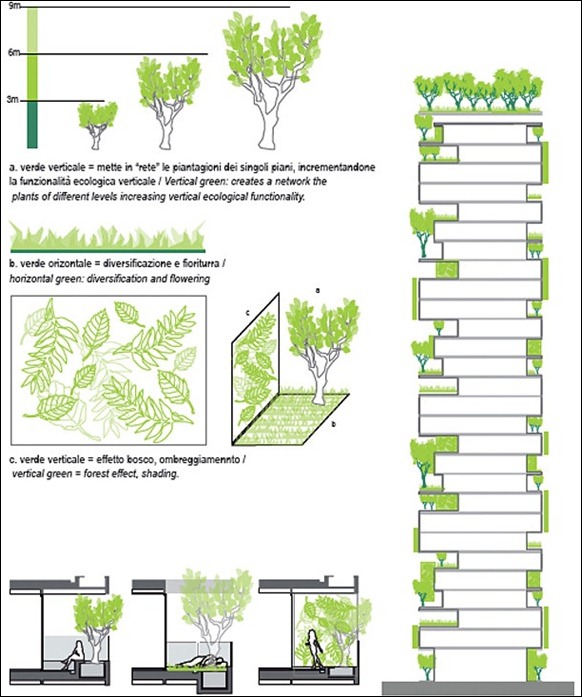 9m

6m

3m

a. verde verticale = mette in "rete" le piantagioni dei singoli piani, incrementandone la funzionalità ecologica verticale / Vertical green: creates a network the plants of different levels increasing vertical ecological functionality.

b. verde orizontale = diversificazione e fioriturra / horizontal green: diversification and flowering

c

a

b

c. verde verticale = effetto bosco, ombreggiamennto / vertical green = forest effect, shading.