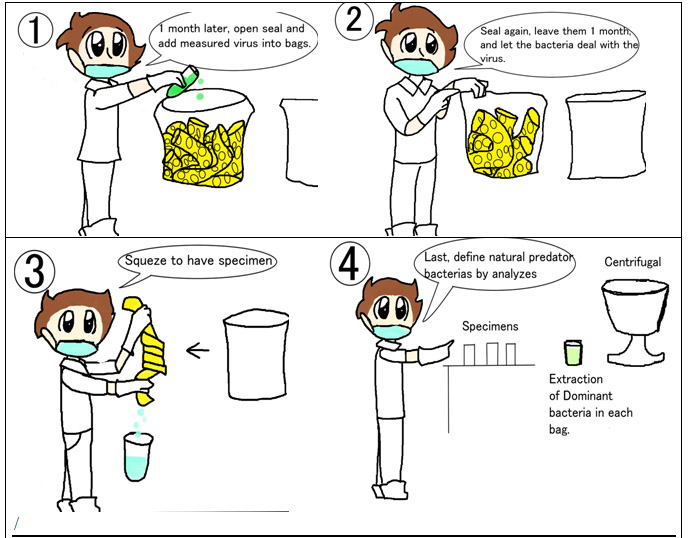 1

1 month later, open seal and add measured virus into bags.

2

Seal again, leave them 1 month, and let the bacteria deal with the virus.

3

Squeze to have specimen

4

Last, define natural predator bacterias by analyzes

Centrifugal

Specimens

Extraction of Dominant bacteria in each bag.