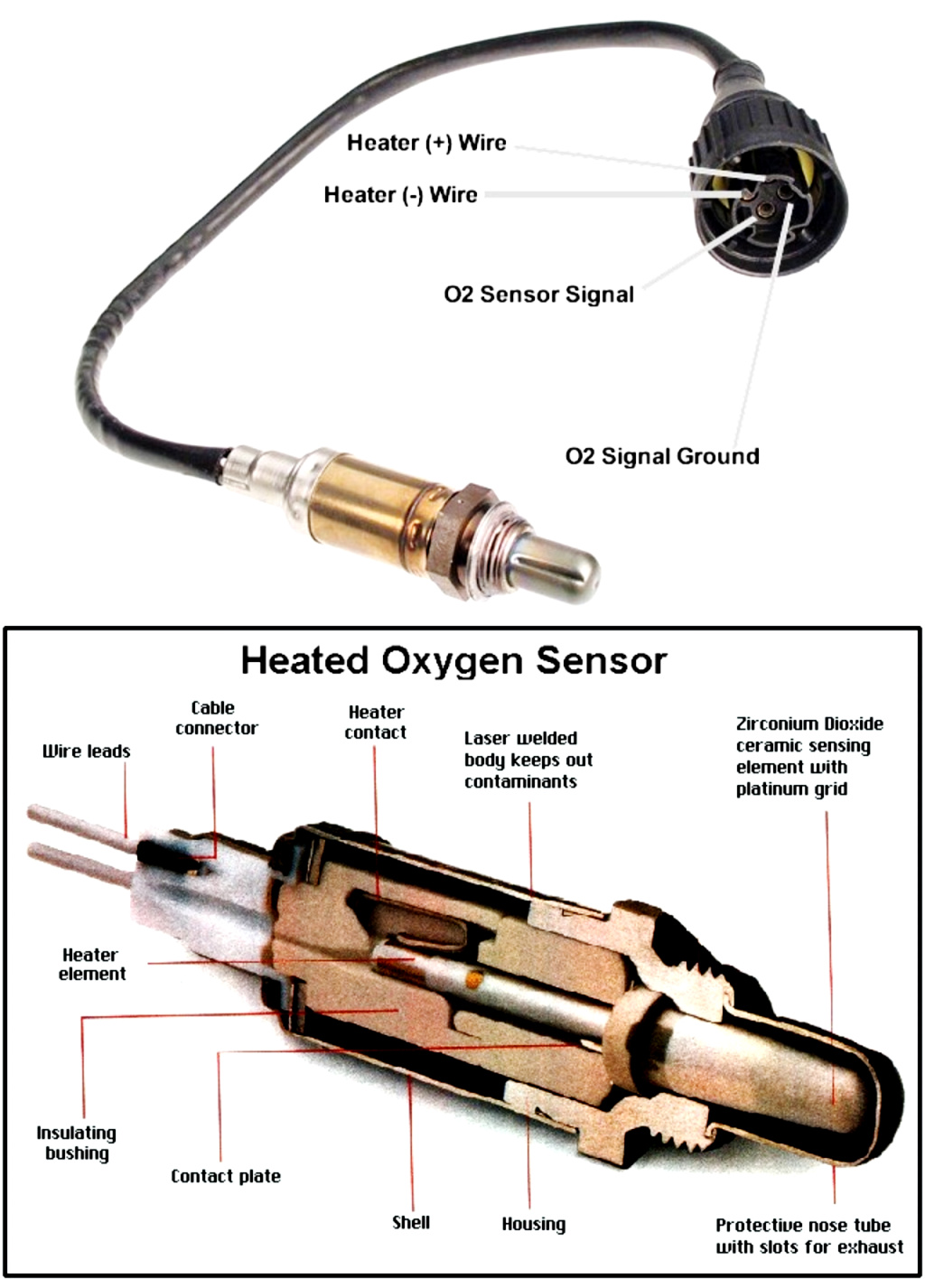 Heater (+) Wire

Heater (-) Wire

O2 Sensor Signal

O2 Signal Ground

Heated Oxygen Sensor

Wire leads

Cable connector

Heater contact

Laser welded body keeps out contaminants

Zirconium Dioxide ceramic sensing element with platinum grid

Heater element

Insulating bushing

Contact plate

Shell

Housing

Protective nose tube with slots for exhaust