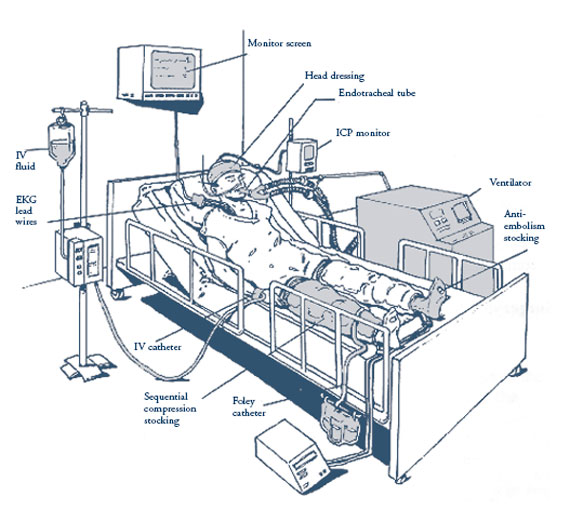 Monitor screen

Head dressing

Endotracheal tube

ICP monitor

IV fluid

EKG lead wires

Ventilator

Anti-embolism stocking

IV catheter

Sequential compression stocking

Foley catheter