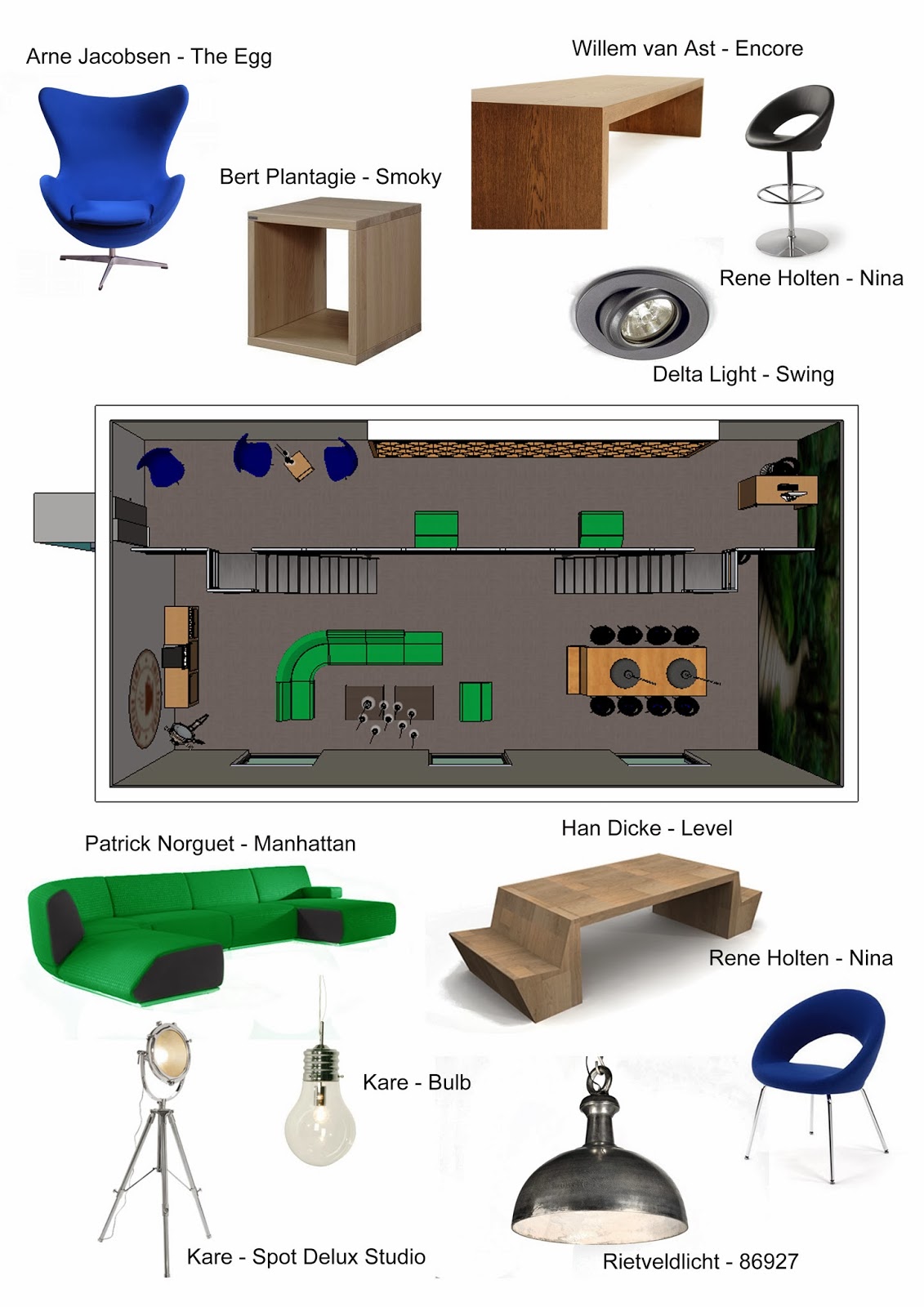 Arne Jacobsen - The Egg

Willem van Ast - Encore

Bert Plantagie - Smoky

Rene Holten - Nina

Delta Light - Swing

Patrick Norguet - Manhattan

Han Dicke - Level

Rene Holten - Nina

Kare - Bulb

Kare - Spot Delux Studio

Rietveldlicht - 86927