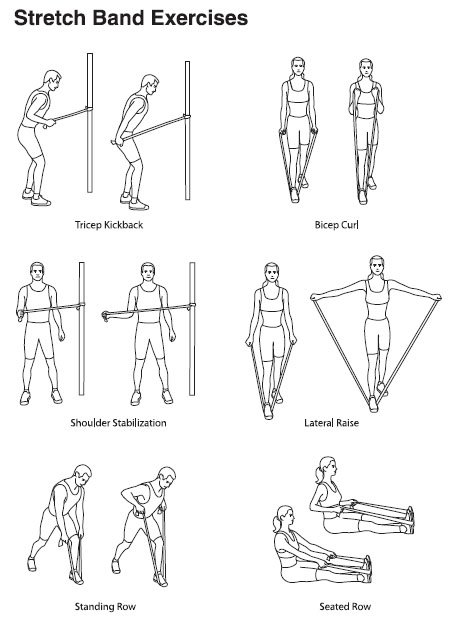 Stretch Band Exercises

Tricep Kickback

Bicep Curl

Shoulder Stabilization

Lateral Raise

Standing Row

Seated Row