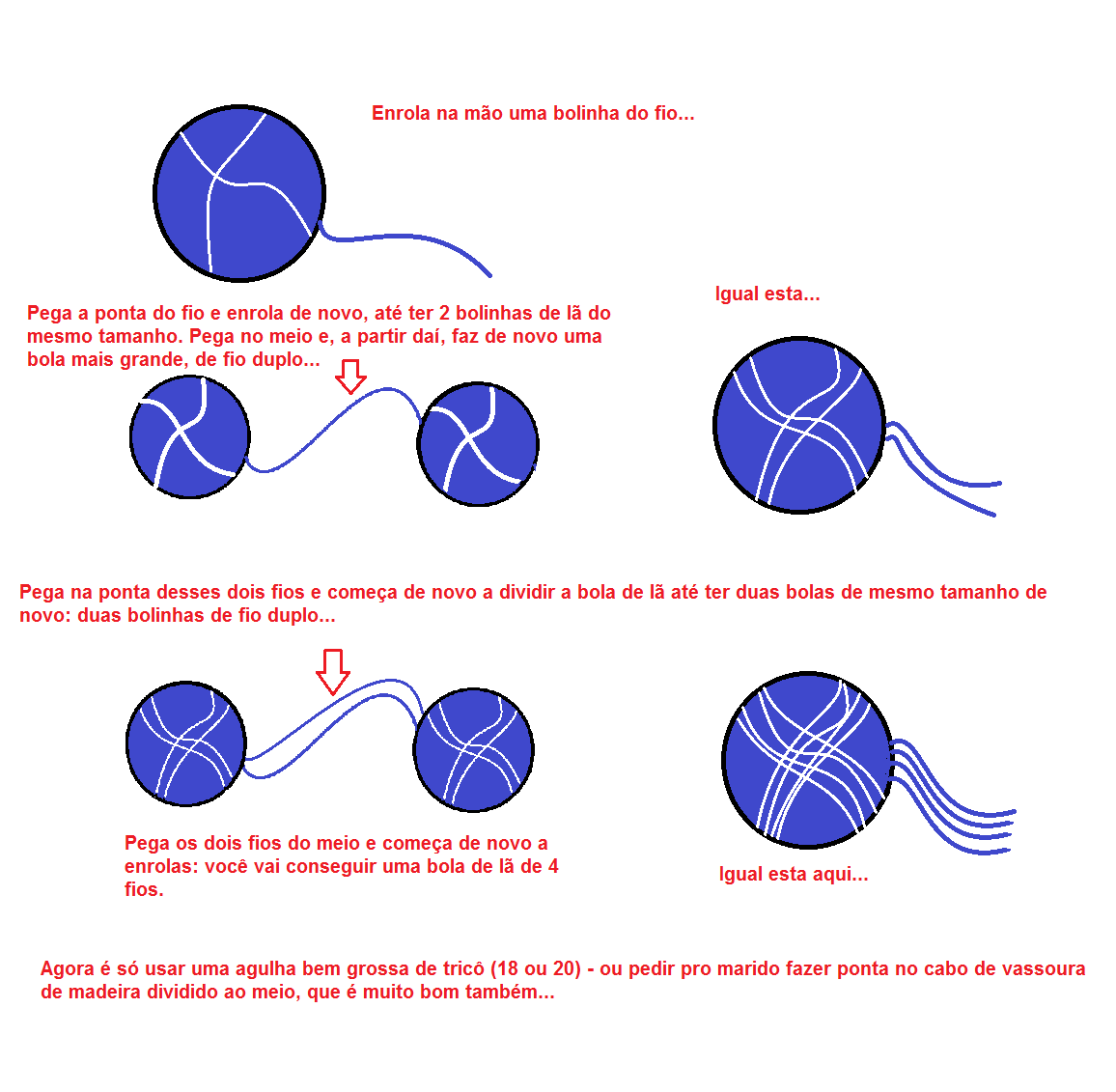 Enrola na mão uma bolinha do fio...

Pega a ponta do fio e enrola de novo, até ter 2 bolinhas de lã do mesmo tamanho. Pega no meio e, a partir daí, faz de novo uma bola mais grande, de fio duplo...

Igual esta...

Pega na ponta desses dois fios e começa de novo a dividir a bola de lã até ter duas bolas de mesmo tamanho de novo: duas bolinhas de fio duplo...

Pega os dois fios do meio e começa de novo a enrolas: você vai conseguir uma bola de lã de 4 fios.

Igual esta aqui...

Agora é só usar uma agulha bem grossa de tricô (18 ou 20) - ou pedir pro marido fazer ponta no cabo de vassoura de madeira dividido ao meio, que é muito bom também...