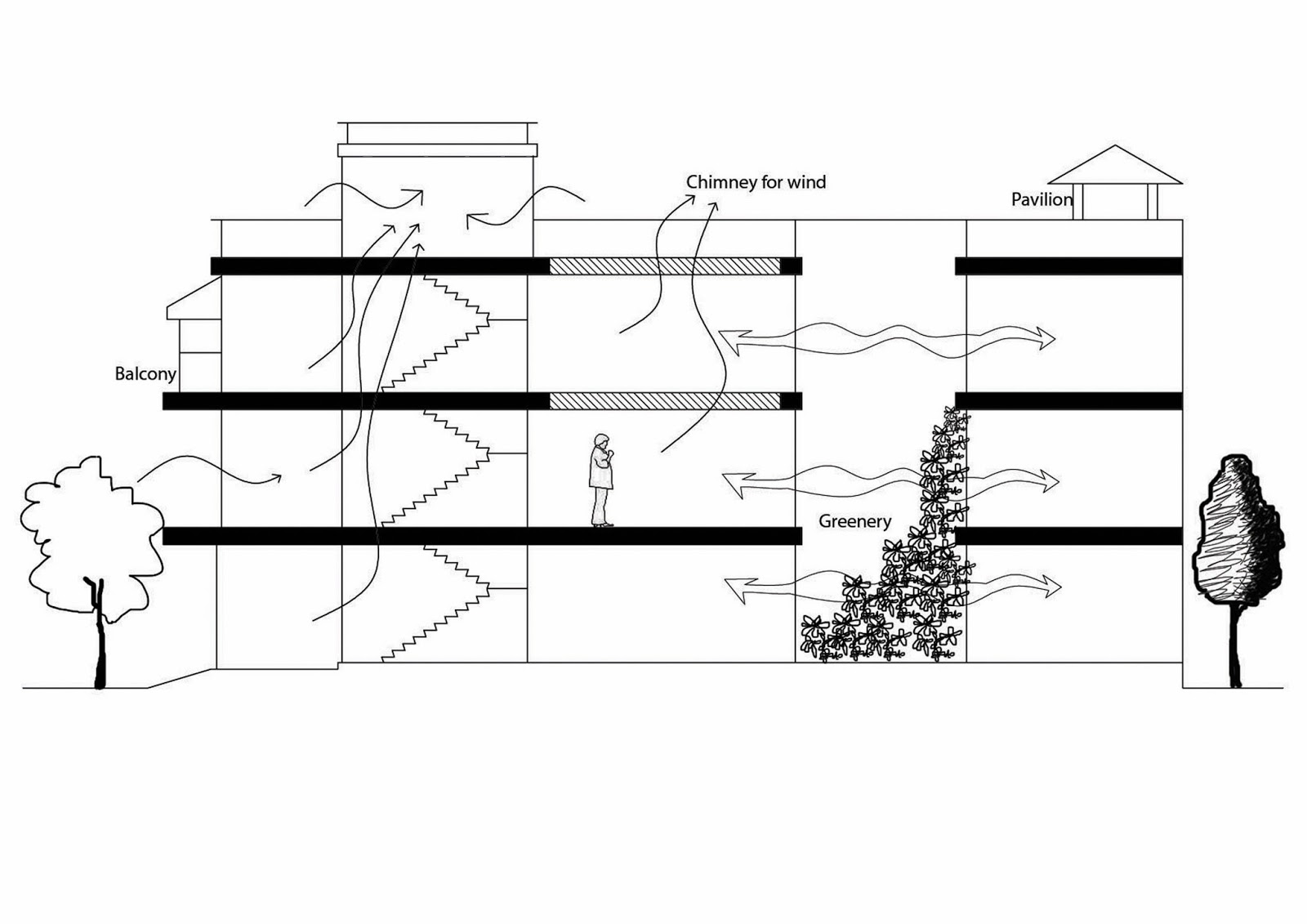 Chimney for wind

Pavilion

Balcony

Greenery