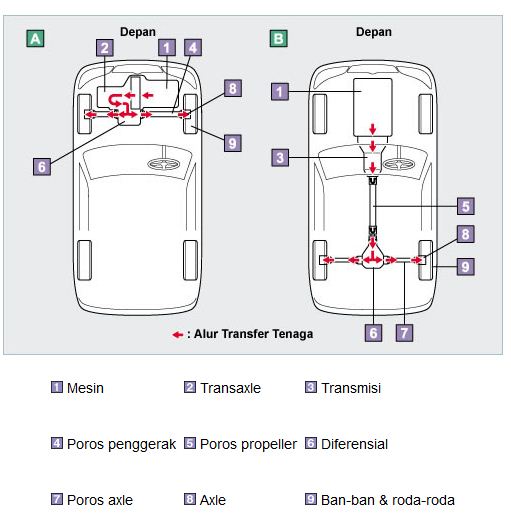 A

Depan

2 1 4

8

9

6

B

Depan

1

3

5

8

9

6 7

: Alur Transfer Tenaga

1 Mesin

2 Transaxle

3 Transmisi

4 Poros penggerak

5 Poros propeller

6 Diferensial

7 Poros axle

8 Axle

9 Ban-ban & roda-roda