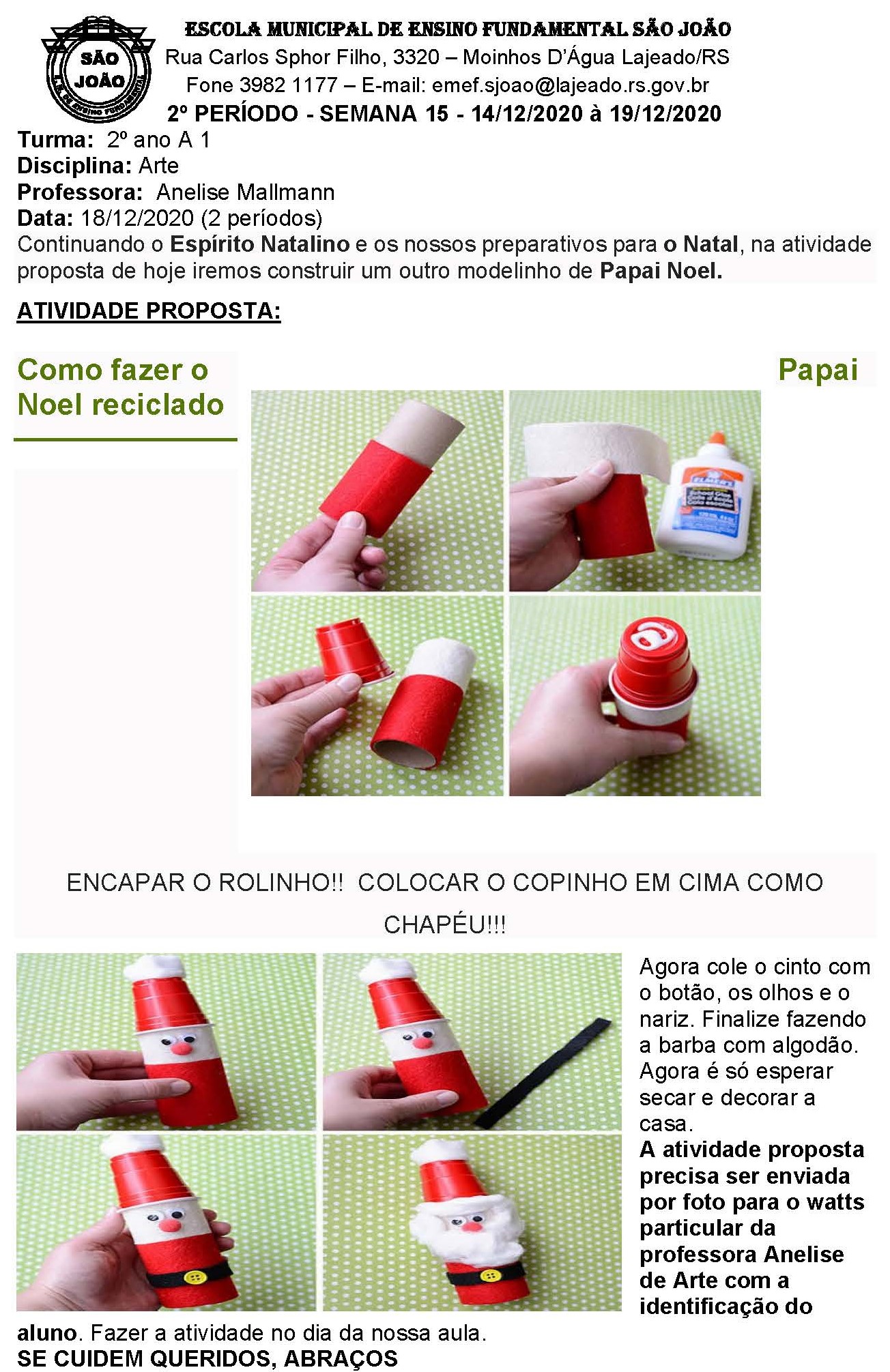 SÃO JOÃO
E.M. DE ENSINO FUNDAMENTAL

ESCOLA MUNICIPAL DE ENSINO FUNDAMENTAL SÃO JOÃO
Rua Carlos Sphor Filho, 3320 – Moinhos D'Água Lajeado/RS
Fone 3982 1177 – E-mail: emef.sjoao@lajeado.rs.gov.br
2º PERÍODO - SEMANA 15 - 14/12/2020 à 19/12/2020

Turma: 2º ano A 1
Disciplina: Arte
Professora: Anelise Mallmann
Data: 18/12/2020 (2 períodos)
Continuando o Espírito Natalino e os nossos preparativos para o Natal, na atividade proposta de hoje iremos construir um outro modelinho de Papai Noel.

ATIVIDADE PROPOSTA:

Como fazer o Papai Noel reciclado

ELMER'S
School Glue

ENCAPAR O ROLINHO!! COLOCAR O COPINHO EM CIMA COMO CHAPÉU!!!

Agora cole o cinto com o botão, os olhos e o nariz. Finalize fazendo a barba com algodão. Agora é só esperar secar e decorar a casa.
A atividade proposta precisa ser enviada por foto para o watts particular da professora Anelise de Arte com a identificação do aluno. Fazer a atividade no dia da nossa aula.
SE CUIDEM QUERIDOS, ABRAÇOS