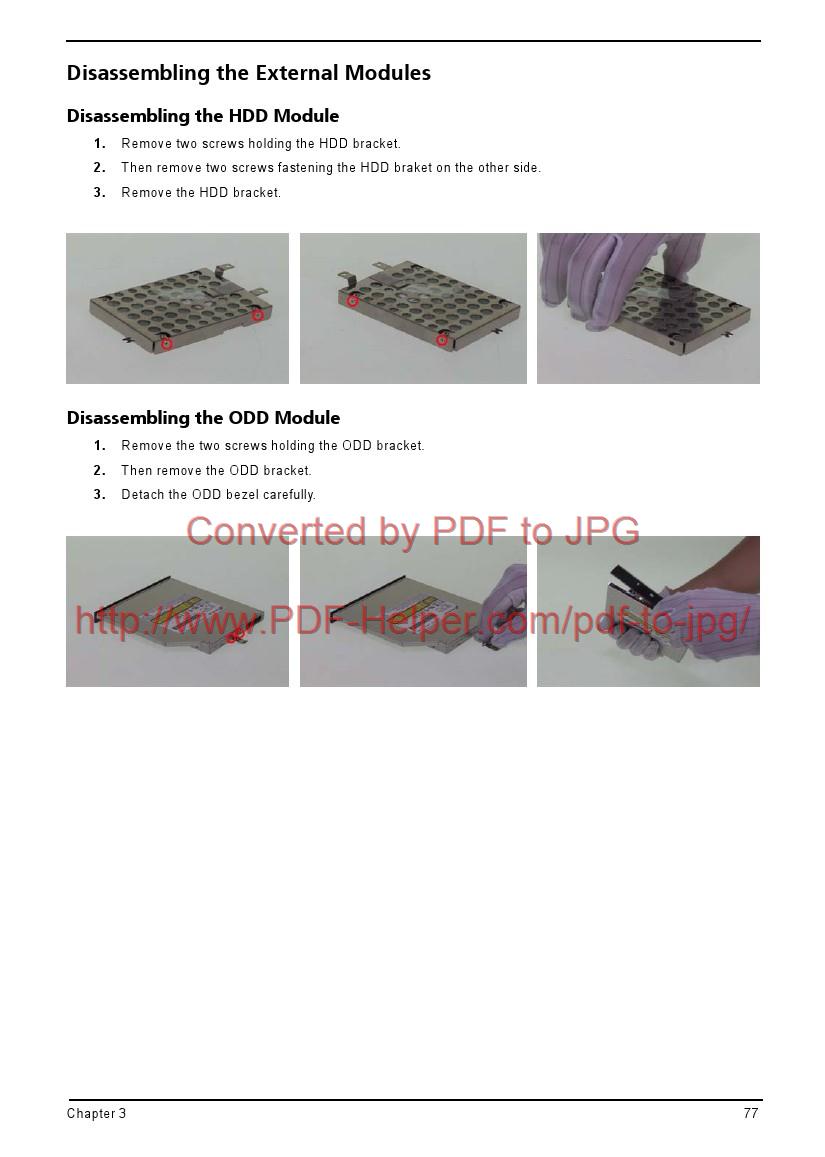 Disassembling the External Modules

Disassembling the HDD Module

1. Remove two screws holding the HDD bracket.

2. Then remove two screws fastening the HDD braket on the other side.

3. Remove the HDD bracket.

Disassembling the ODD Module

1. Remove the two screws holding the ODD bracket.

2. Then remove the ODD bracket.

3. Detach the ODD bezel carefully.

Converted by PDF to JPG

http://www.PDF-Helper.com/pdf-to-jpg/

Chapter 3 77