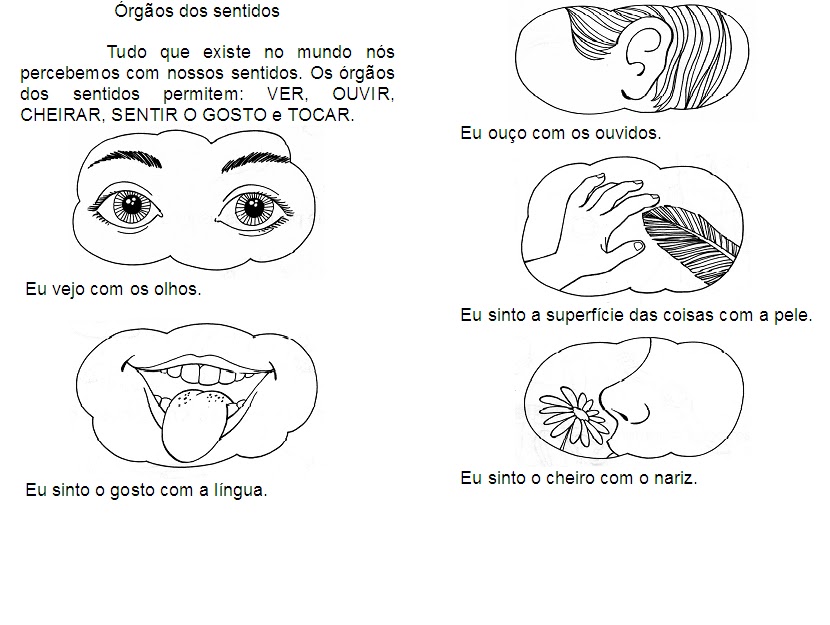 Órgãos dos sentidos

Tudo que existe no mundo nós percebemos com nossos sentidos. Os órgãos dos sentidos permitem: VER, OUVIR, CHEIRAR, SENTIR O GOSTO e TOCAR.

Eu vejo com os olhos.

Eu sinto o gosto com a língua.

Eu ouço com os ouvidos.

Eu sinto a superfície das coisas com a pele.

Eu sinto o cheiro com o nariz.