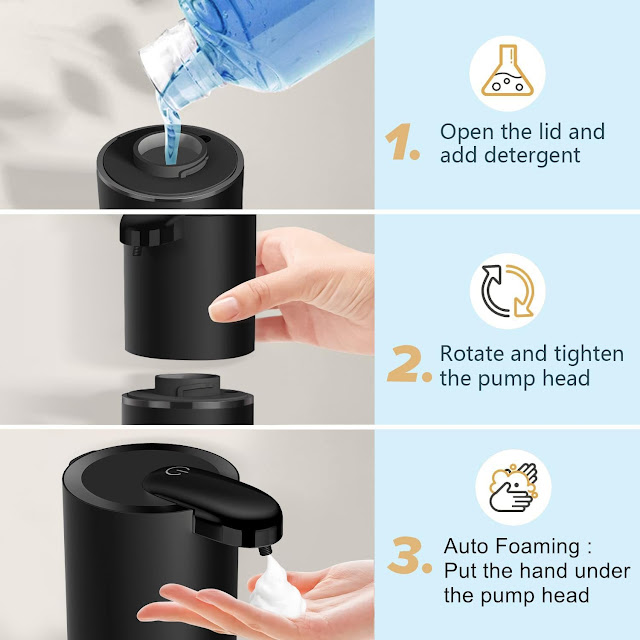 1. Open the lid and add detergent

2. Rotate and tighten the pump head

3. Auto Foaming : Put the hand under the pump head