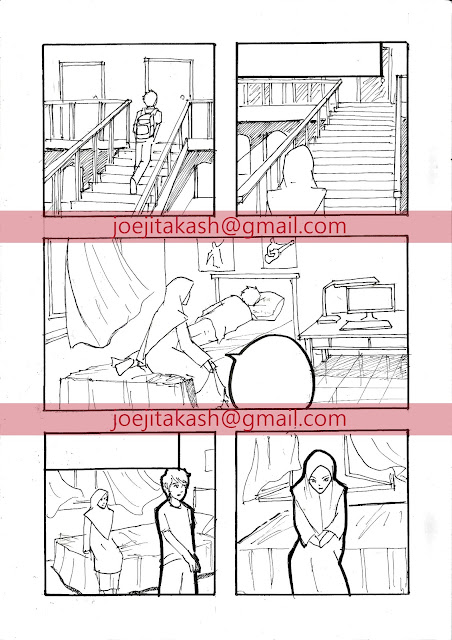 joejitakash@gmail.com

joejitakash@gmail.com