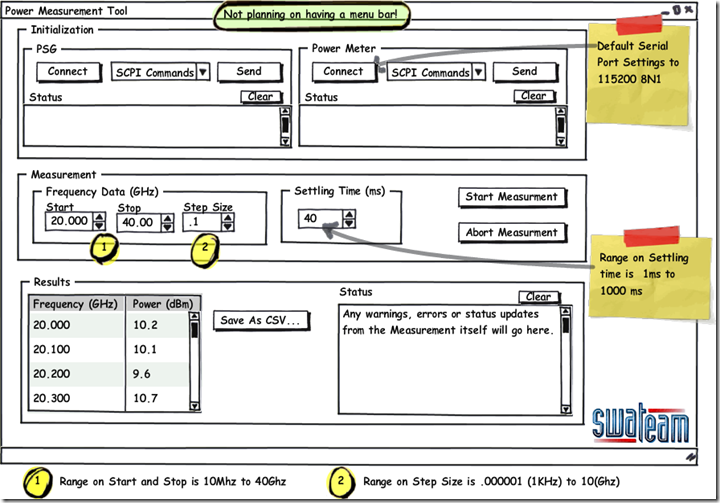 Power Measurement Tool

Not planning on having a menu bar!

Initialization

PSG

Connect

SCPI Commands

Send

Status

Clear

Power Meter

Connect

SCPI Commands

Send

Status

Clear

Default Serial Port Settings to 115200 8N1

Measurement

Frequency Data (GHz)

Start

20.000

Stop

40.00

Step Size

.1

1

2

Settling Time (ms)

40

Start Measurment

Abort Measurment

Range on Settling time is 1ms to 1000 ms

Results

| Frequency (GHz) | Power (dBm) |
|---|---|
| 20.000 | 10.2 |
| 20.100 | 10.1 |
| 20.200 | 9.6 |
| 20.300 | 10.7 |

Save As CSV...

Status

Clear

Any warnings, errors or status updates from the Measurement itself will go here.

swateam

1 Range on Start and Stop is 10Mhz to 40Ghz

2 Range on Step Size is .000001 (1KHz) to 10(Ghz)