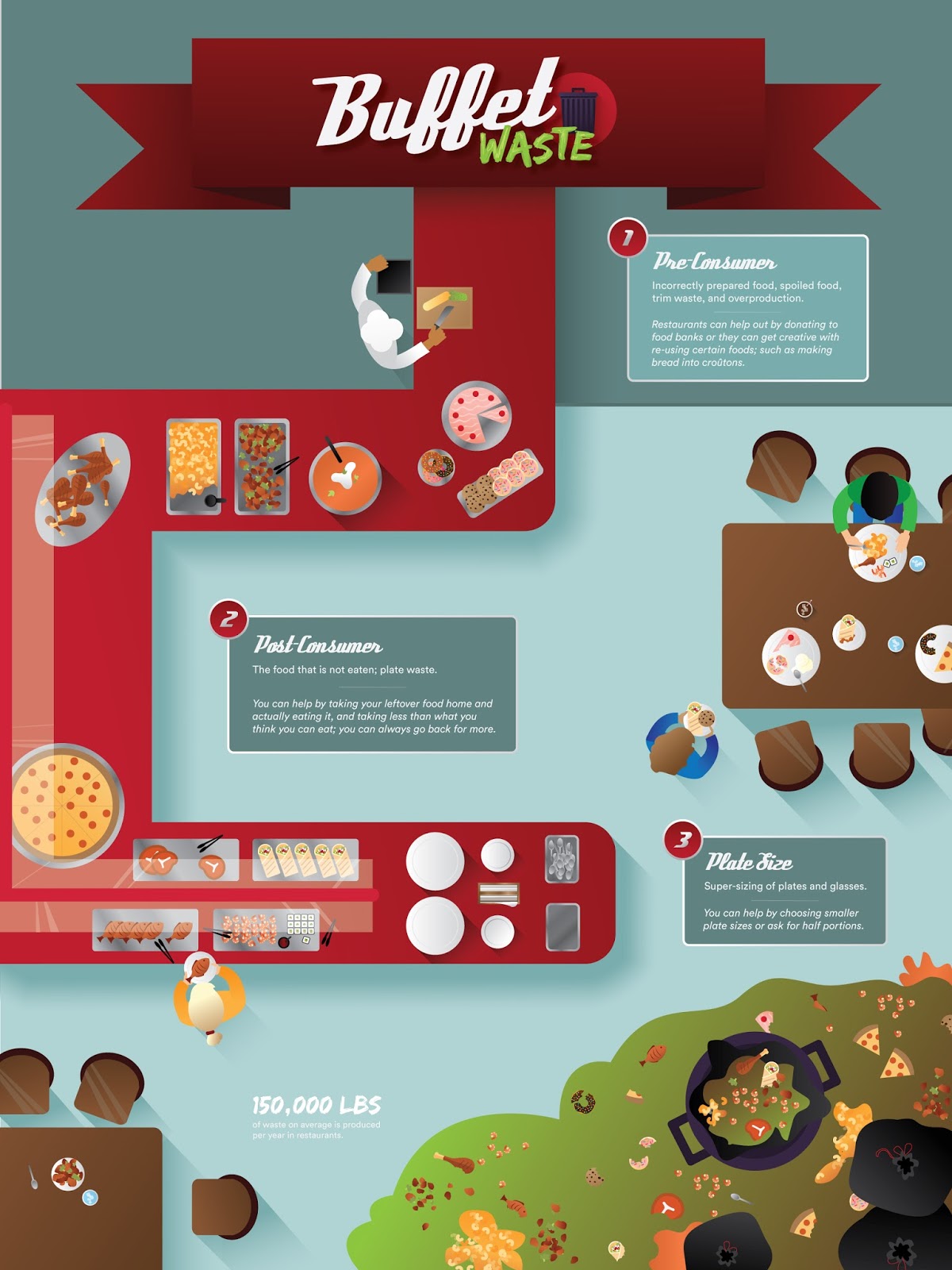 Buffet WASTE

1
Pre-Consumer
Incorrectly prepared food, spoiled food, trim waste, and overproduction.

Restaurants can help out by donating to food banks or they can get creative with re-using certain foods; such as making bread into croûtons.

2
Post-Consumer
The food that is not eaten; plate waste.

You can help by taking your leftover food home and actually eating it, and taking less than what you think you can eat; you can always go back for more.

3
Plate Size
Super-sizing of plates and glasses.

You can help by choosing smaller plate sizes or ask for half portions.

150,000 LBS
of waste on average is produced per year in restaurants.