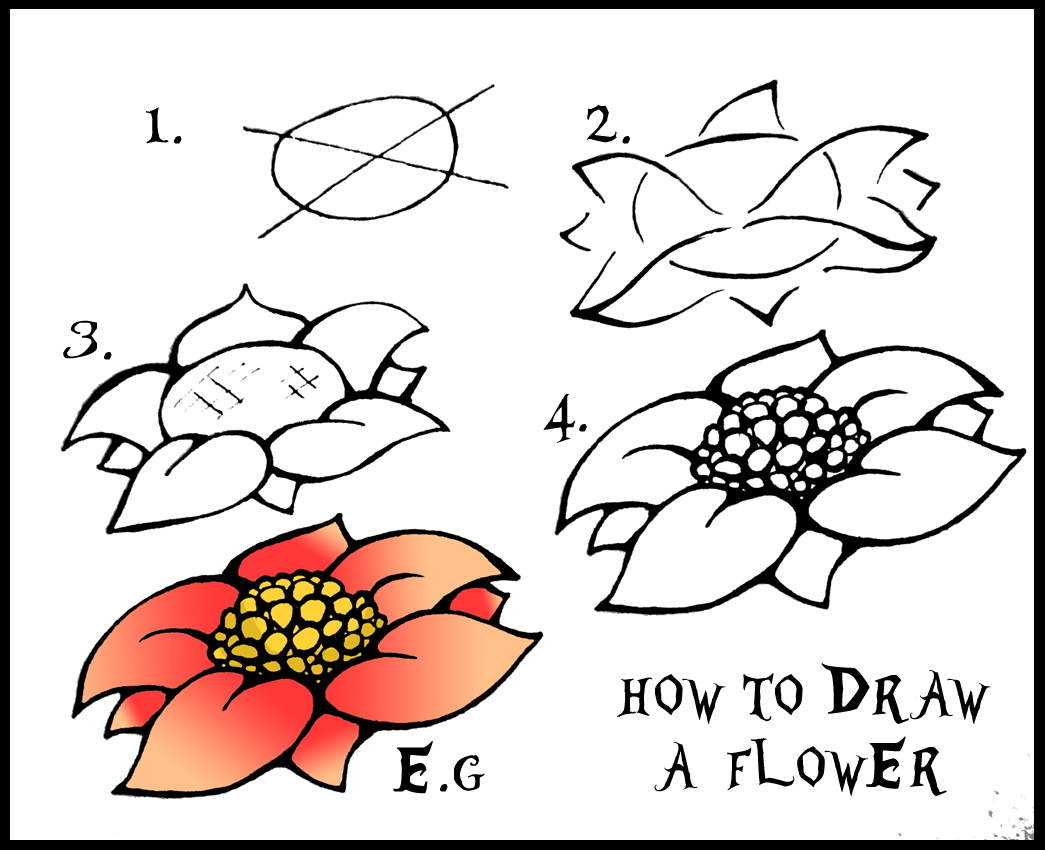 1.

2.

3.

4.

E.G

HOW TO DRAW A FLOWER