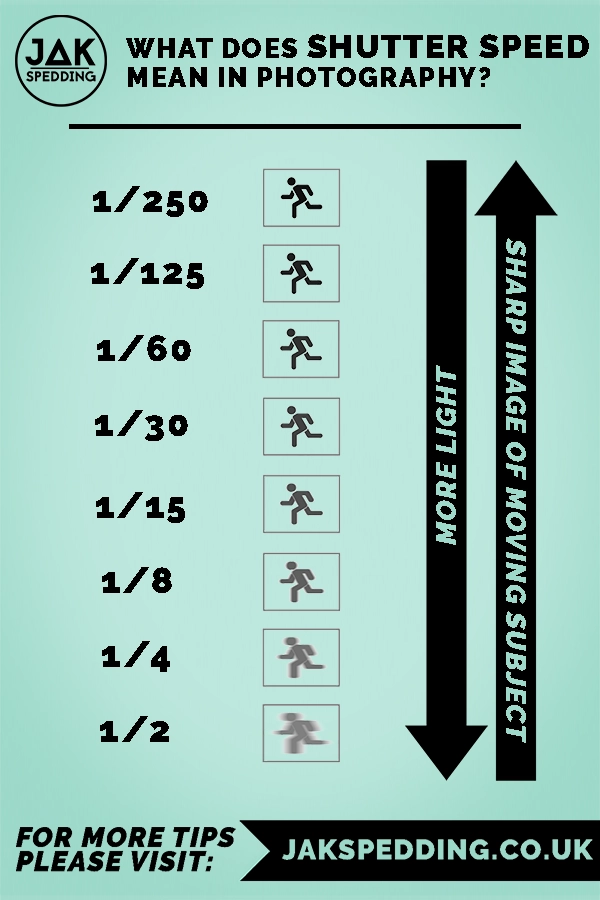 JAK SPEDDING

WHAT DOES SHUTTER SPEED MEAN IN PHOTOGRAPHY?

1/250

1/125

1/60

1/30

1/15

1/8

1/4

1/2

MORE LIGHT

SHARP IMAGE OF MOVING SUBJECT

FOR MORE TIPS PLEASE VISIT:

JAKSPEDDING.CO.UK