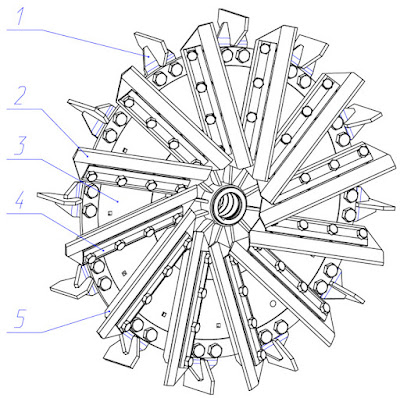 1
2
3
4
5