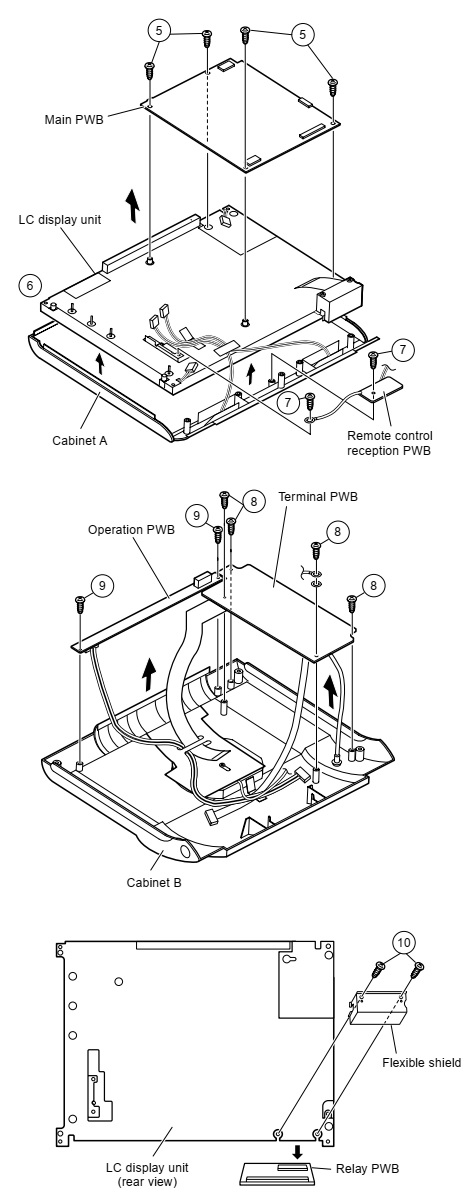 5
5
Main PWB
LC display unit
6
7
7
Cabinet A
Remote control reception PWB

9
8
Terminal PWB
Operation PWB
8
9
8
Cabinet B

10
Flexible shield
LC display unit (rear view)
Relay PWB