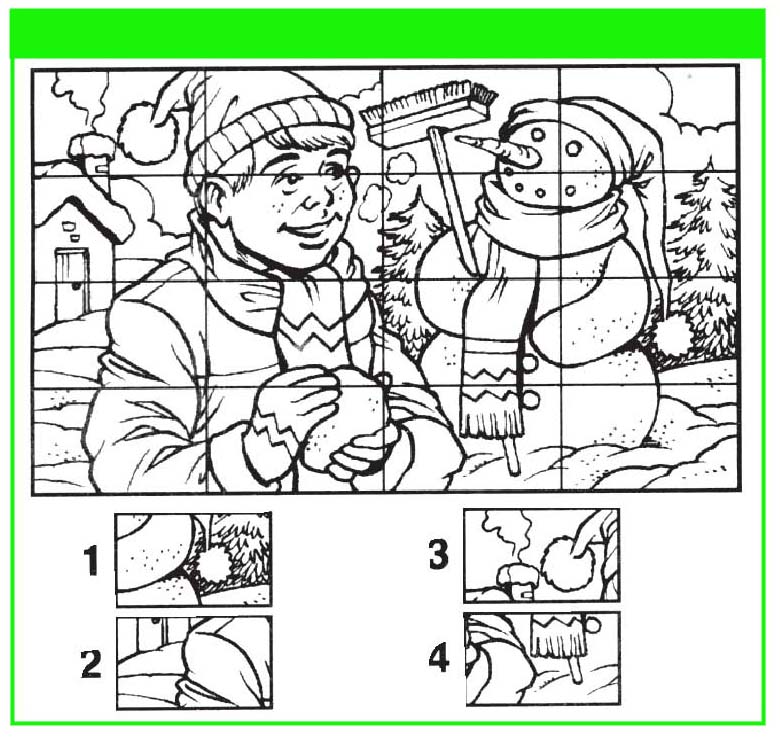 1

2

3

4