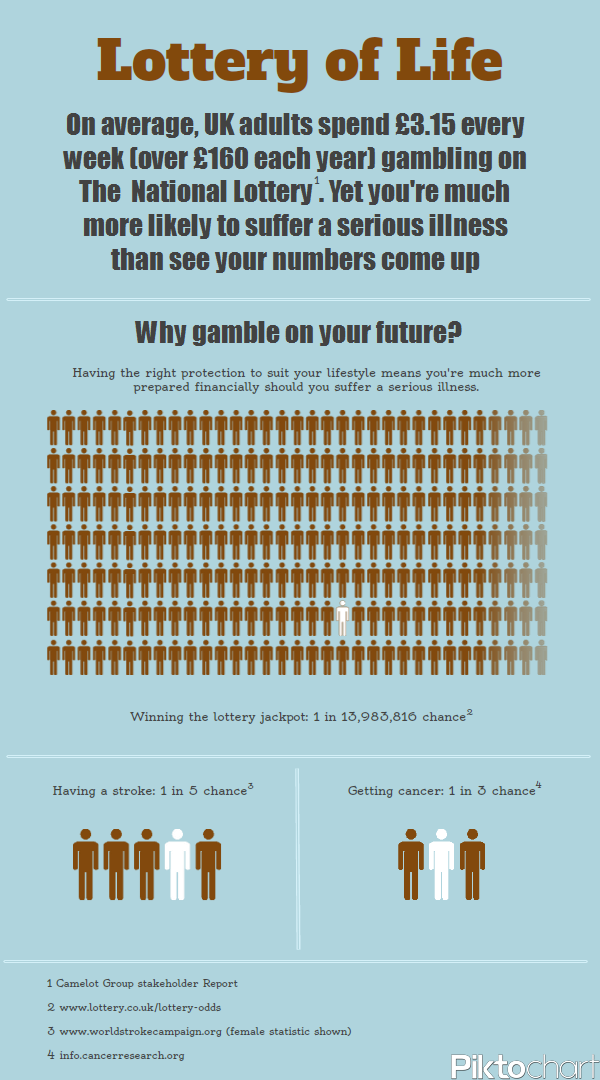 Lottery of Life

On average, UK adults spend £3.15 every week (over £160 each year) gambling on The National Lottery$^1$. Yet you're much more likely to suffer a serious illness than see your numbers come up

Why gamble on your future?

Having the right protection to suit your lifestyle means you're much more prepared financially should you suffer a serious illness.

Winning the lottery jackpot: 1 in 13,983,816 chance$^2$

Having a stroke: 1 in 5 chance$^3$

Getting cancer: 1 in 3 chance$^4$

1 Camelot Group stakeholder Report

2 www.lottery.co.uk/lottery-odds

3 www.worldstrokecampaign.org (female statistic shown)

4 info.cancerresearch.org

Piktochart