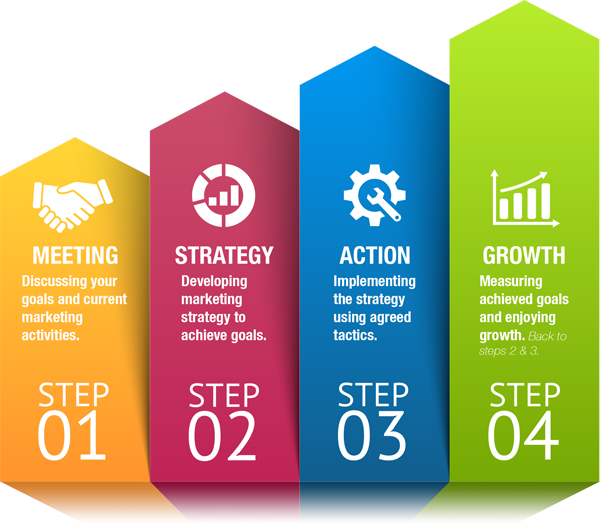 MEETING
Discussing your goals and current marketing activities.

STEP
01

STRATEGY
Developing marketing strategy to achieve goals.

STEP
02

ACTION
Implementing the strategy using agreed tactics.

STEP
03

GROWTH
Measuring achieved goals and enjoying growth. Back to steps 2 & 3.

STEP
04