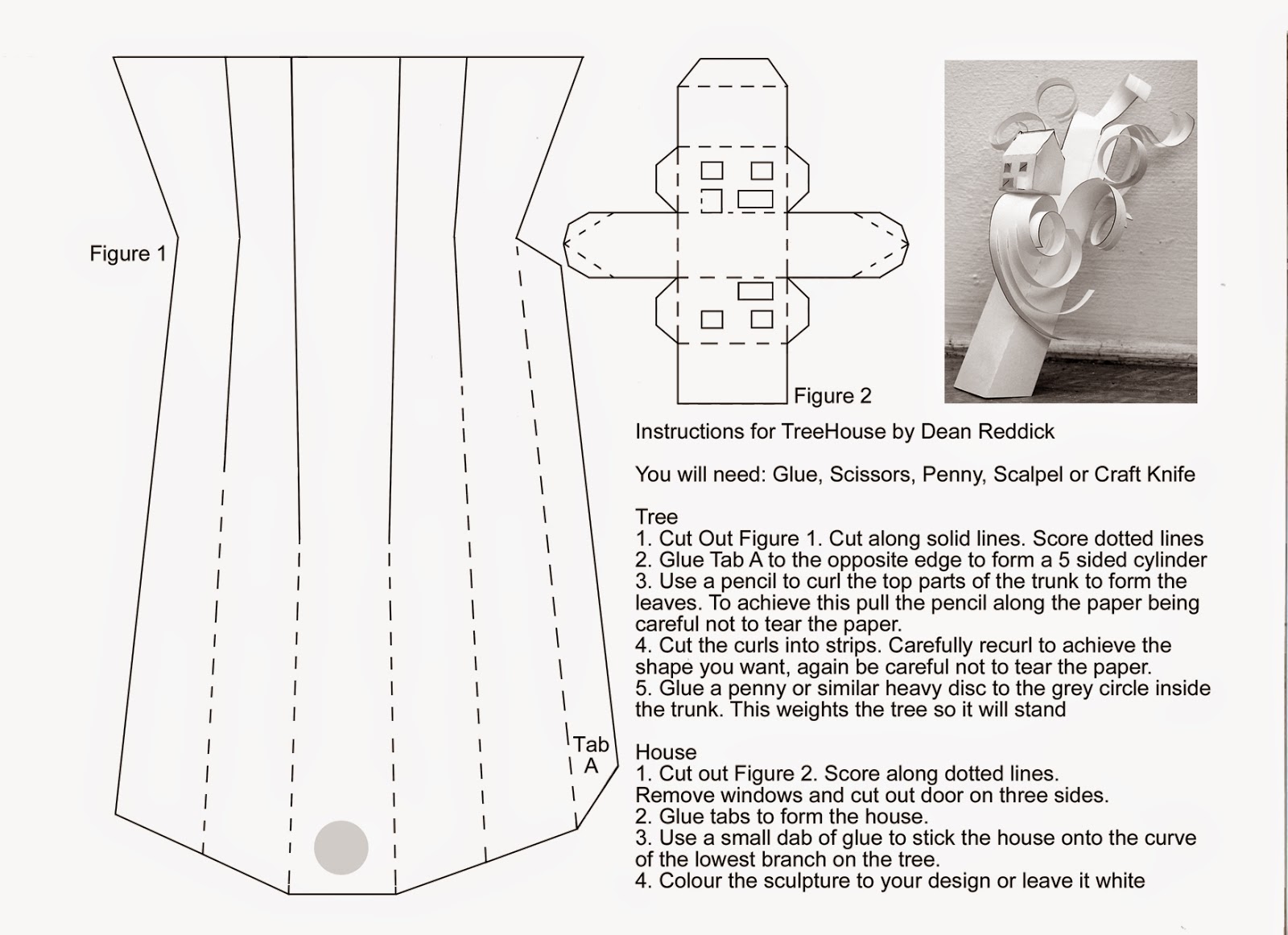 Figure 1

Tab A

Figure 2

Instructions for TreeHouse by Dean Reddick

You will need: Glue, Scissors, Penny, Scalpel or Craft Knife

Tree
1. Cut Out Figure 1. Cut along solid lines. Score dotted lines
2. Glue Tab A to the opposite edge to form a 5 sided cylinder
3. Use a pencil to curl the top parts of the trunk to form the leaves. To achieve this pull the pencil along the paper being careful not to tear the paper.
4. Cut the curls into strips. Carefully recurl to achieve the shape you want, again be careful not to tear the paper.
5. Glue a penny or similar heavy disc to the grey circle inside the trunk. This weights the tree so it will stand

House
1. Cut out Figure 2. Score along dotted lines.
Remove windows and cut out door on three sides.
2. Glue tabs to form the house.
3. Use a small dab of glue to stick the house onto the curve of the lowest branch on the tree.
4. Colour the sculpture to your design or leave it white