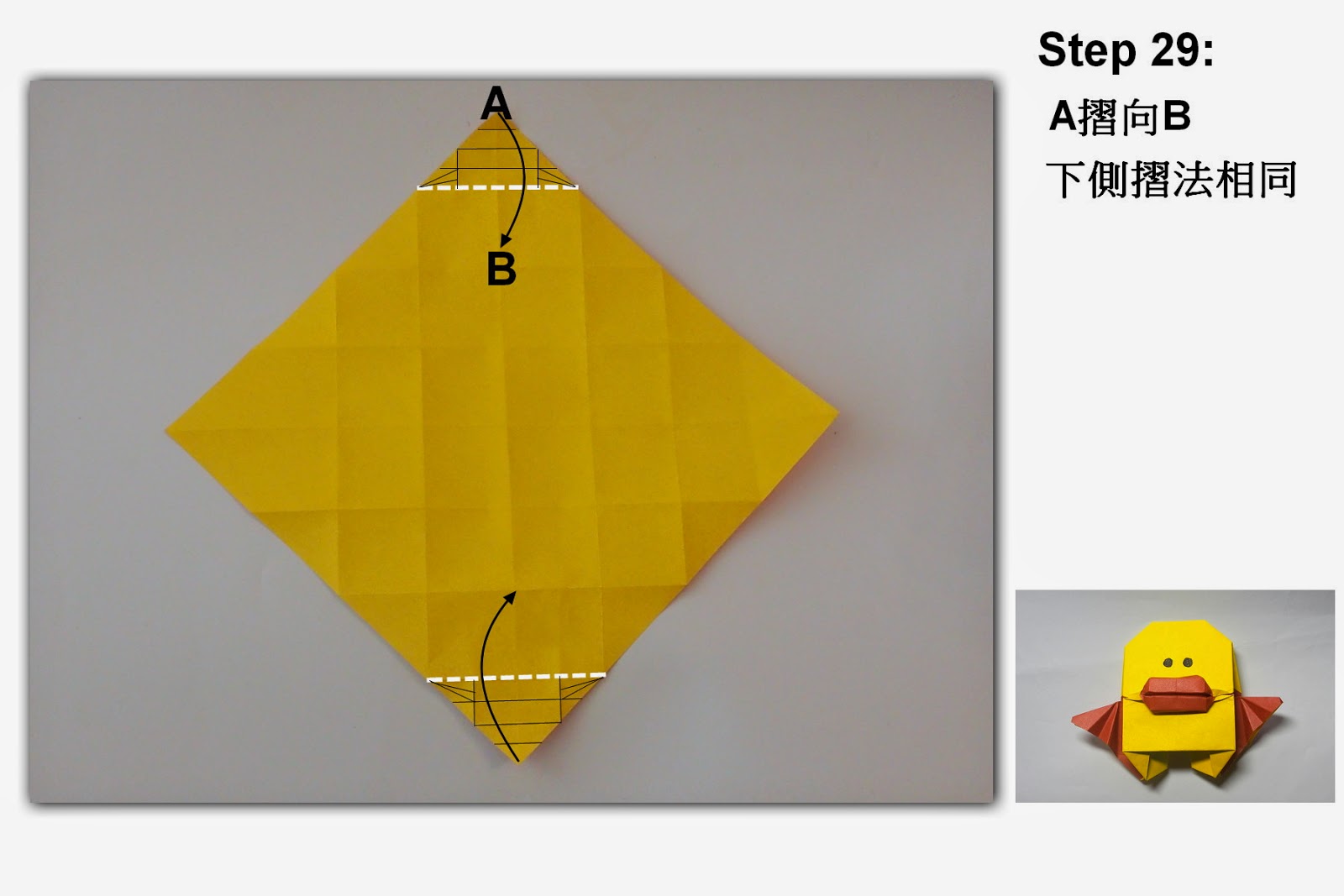 A

B

Step 29:

A摺向B

下側摺法相同