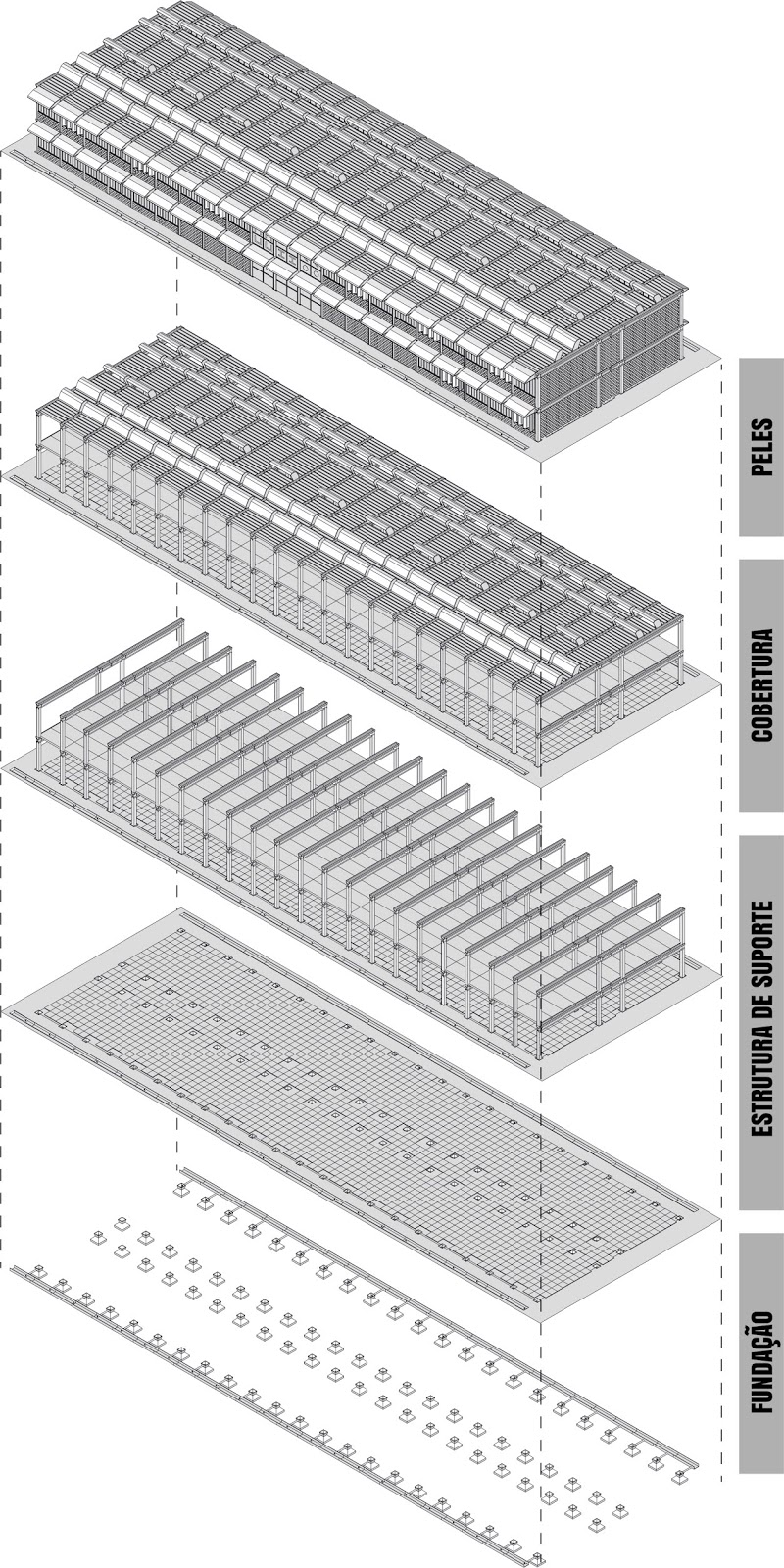 PELES

COBERTURA

ESTRUTURA DE SUPORTE

FUNDAÇÃO