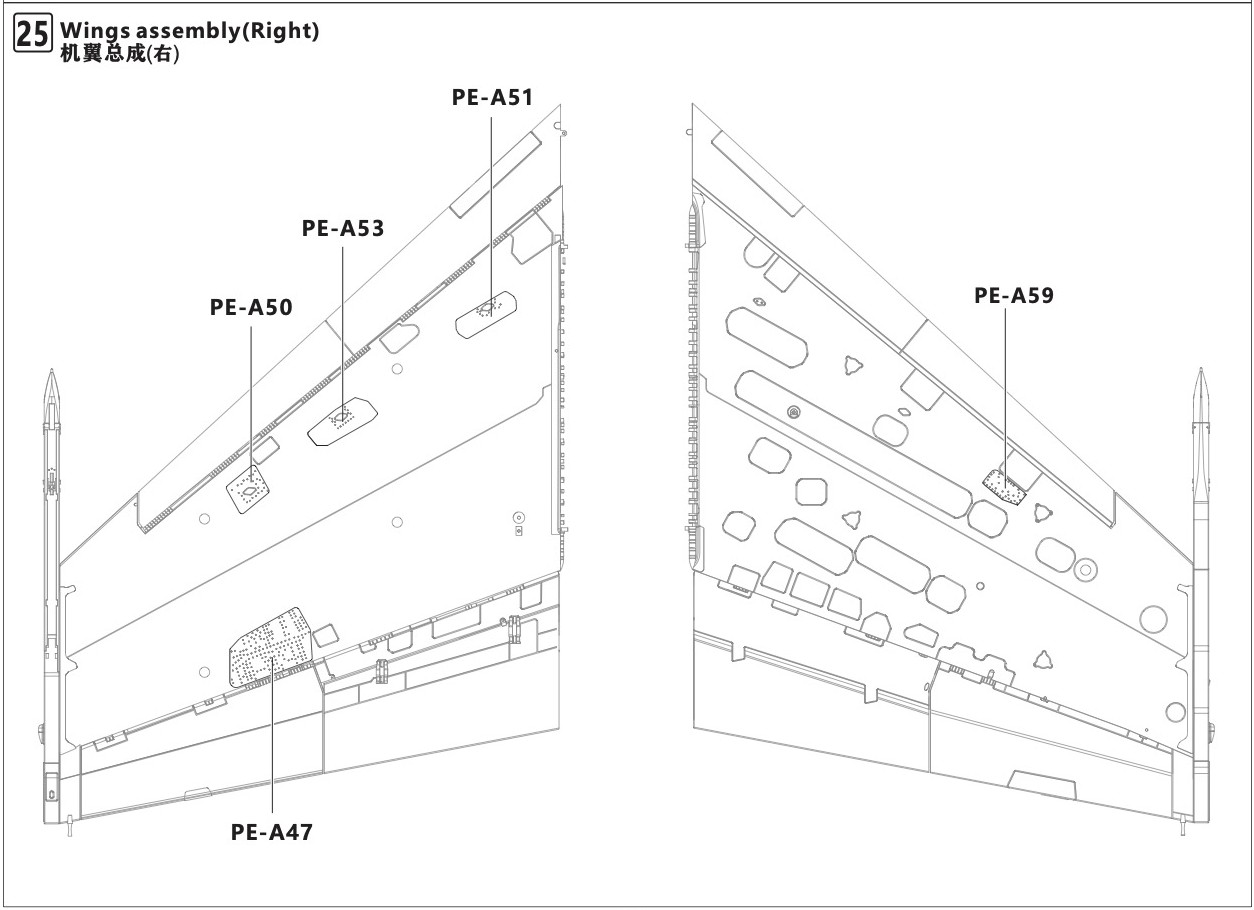 25 Wings assembly(Right)
机翼总成(右)

PE-A51

PE-A53

PE-A50

PE-A47

PE-A59