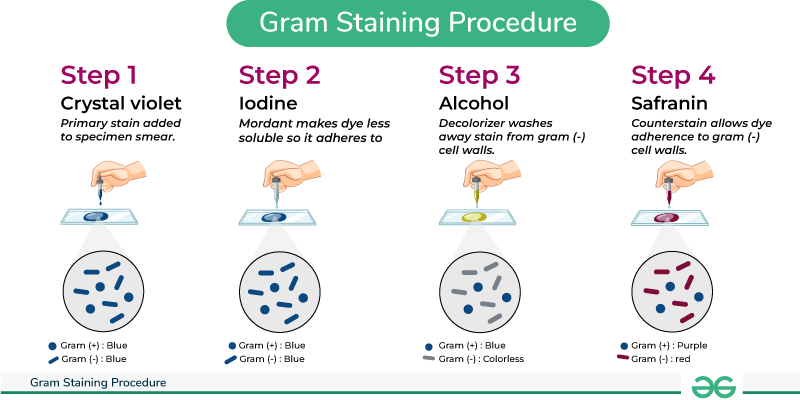 Gram Staining Procedure

Step 1
Crystal violet
Primary stain added to specimen smear.

Gram (+) : Blue
Gram (-) : Blue

Step 2
Iodine
Mordant makes dye less soluble so it adheres to

Gram (+) : Blue
Gram (-) : Blue

Step 3
Alcohol
Decolorizer washes away stain from gram (-) cell walls.

Gram (+) : Blue
Gram (-) : Colorless

Step 4
Safranin
Counterstain allows dye adherence to gram (-) cell walls.

Gram (+) : Purple
Gram (-) : red

Gram Staining Procedure