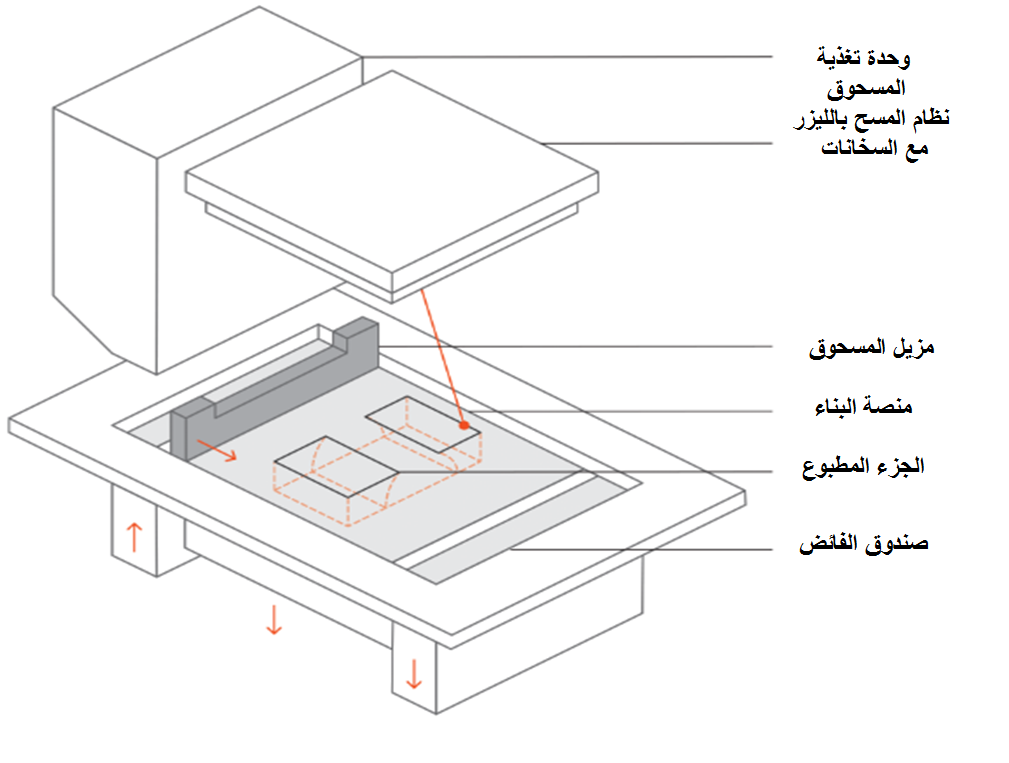 وحدة تغذية المسحوق
نظام المسح بالليزر مع السخانات
مزيل المسحوق
منصة البناء
الجزء المطبوع
صندوق الفائض