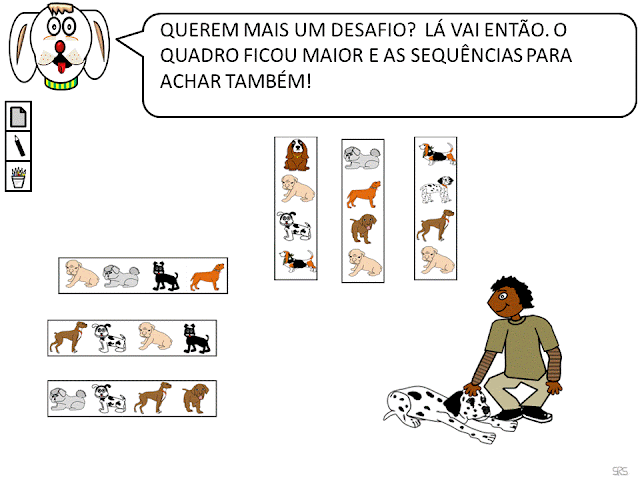 QUEREM MAIS UM DESAFIO? LÁ VAI ENTÃO. O QUADRO FICOU MAIOR E AS SEQUÊNCIAS PARA ACHAR TAMBÉM!

SRS