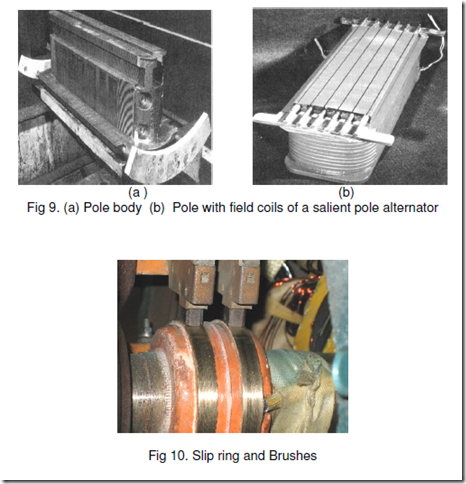 (a )

(b)

Fig 9. (a) Pole body (b) Pole with field coils of a salient pole alternator

Fig 10. Slip ring and Brushes