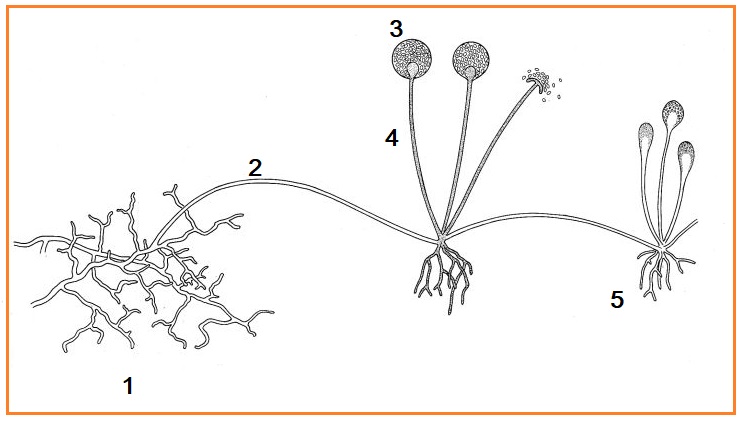 3
4
2
5
1