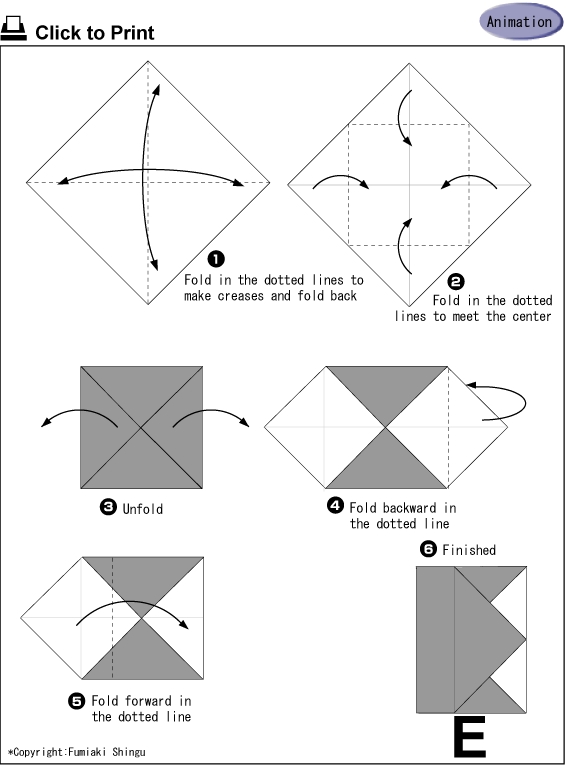 Click to Print

Animation

❶ Fold in the dotted lines to make creases and fold back

❷ Fold in the dotted lines to meet the center

❸ Unfold

❹ Fold backward in the dotted line

❺ Fold forward in the dotted line

❻ Finished

E

*Copyright:Fumiaki Shingu