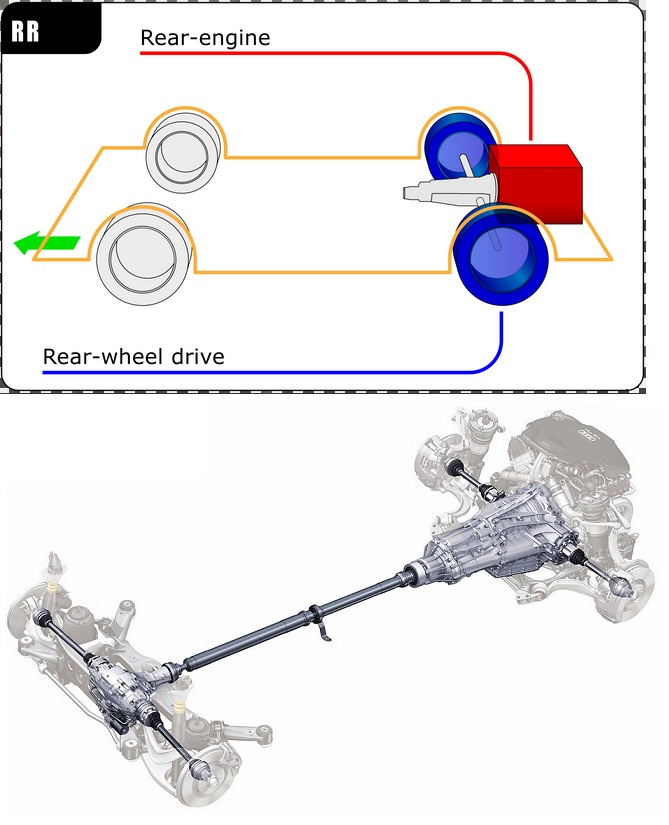 RR

Rear-engine

Rear-wheel drive