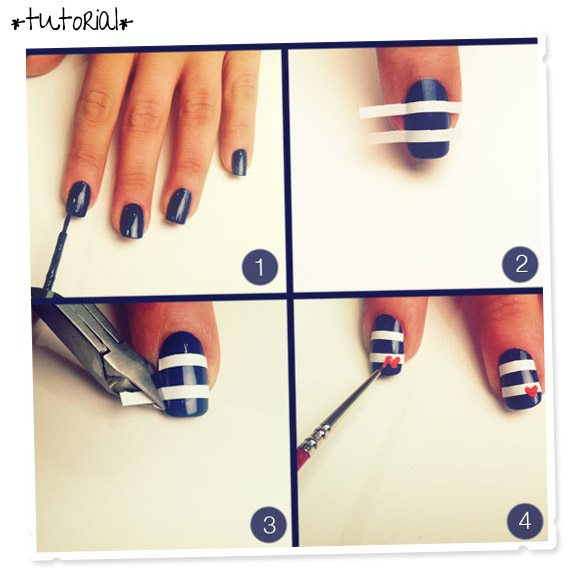 *tutorial*

1

2

3

4