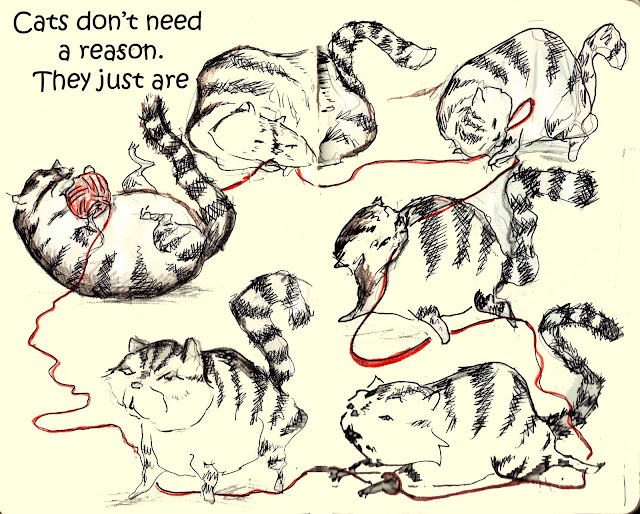 Cats don't need a reason. They just are