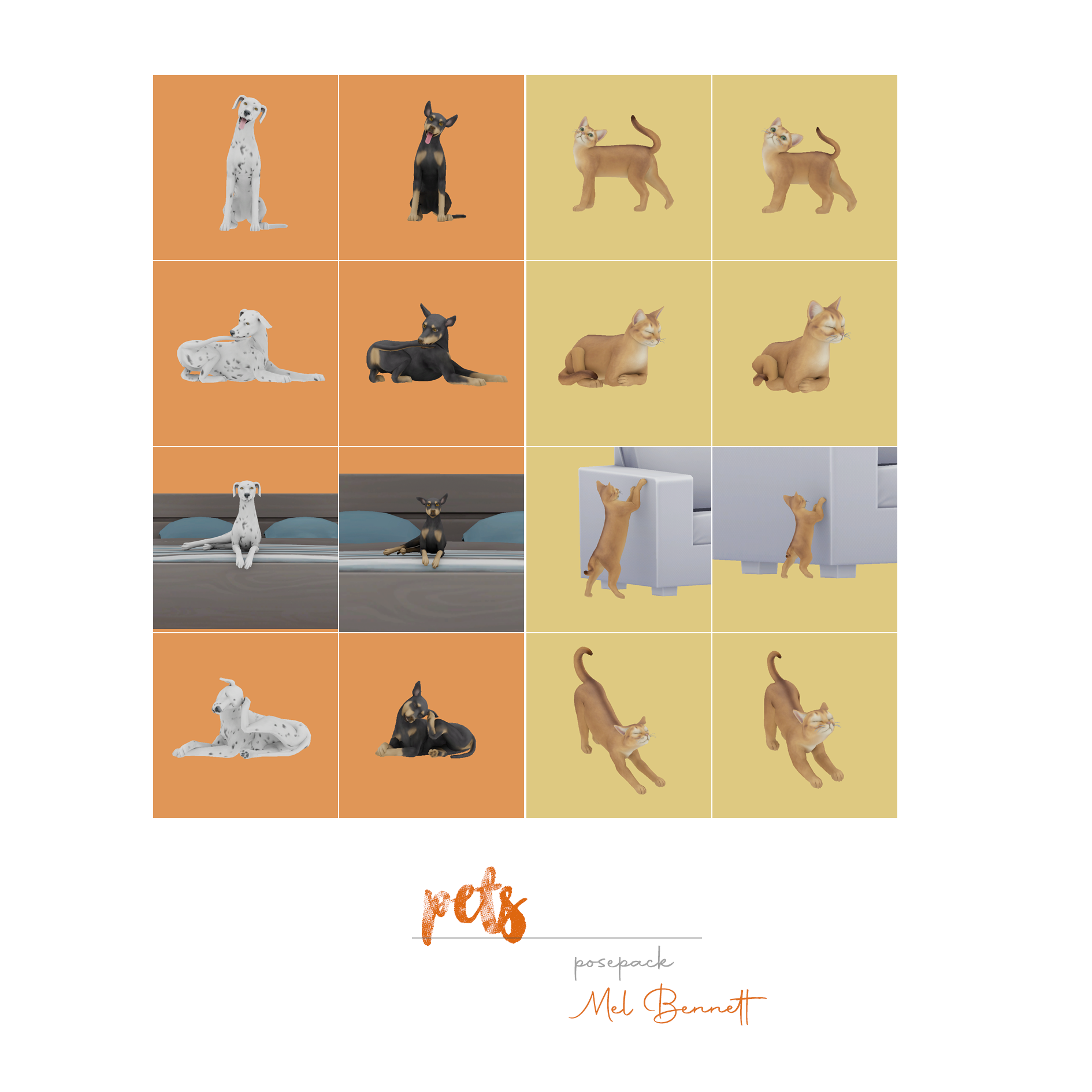 pets

posepack

Mel Bennett