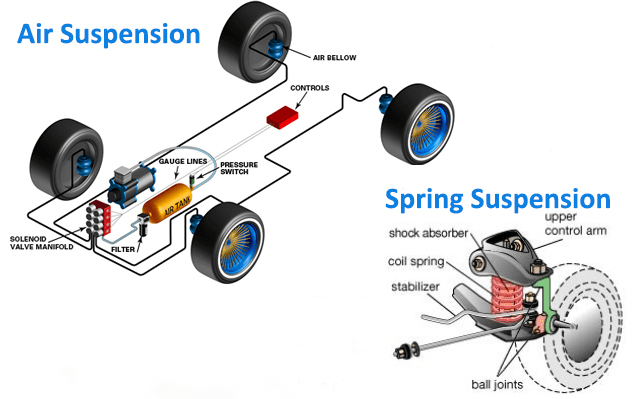 Air Suspension

AIR BELLOW

CONTROLS

GAUGE LINES

PRESSURE SWITCH

AIR TANK

SOLENOID VALVE MANIFOLD

FILTER

Spring Suspension

shock absorber

upper control arm

coil spring

stabilizer

ball joints