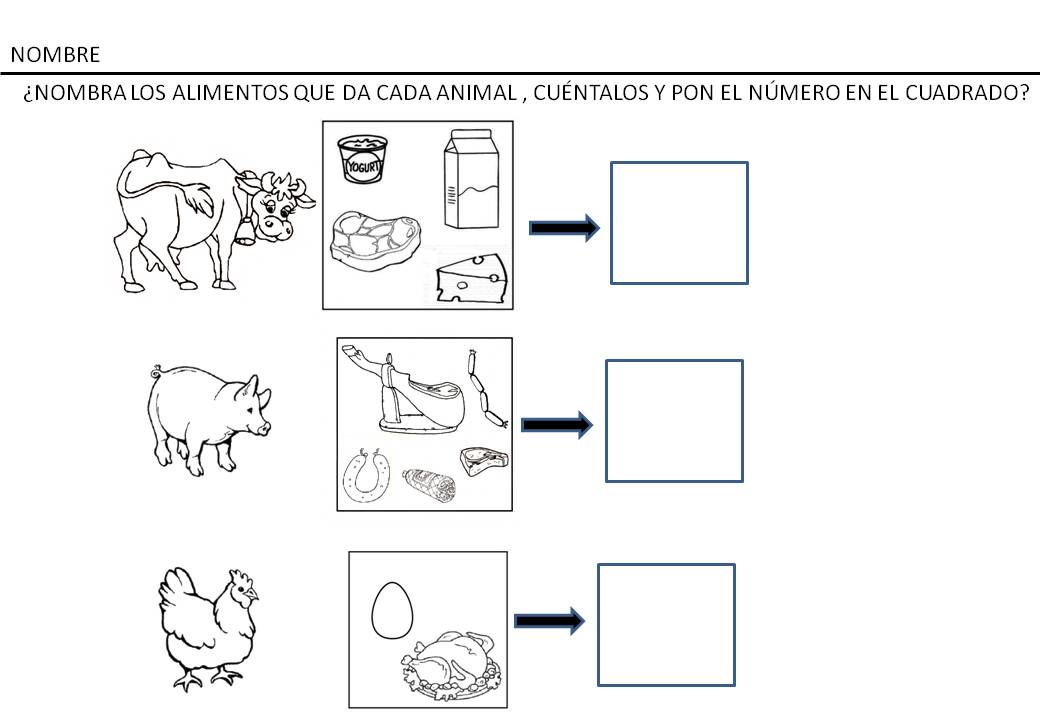 NOMBRE

¿NOMBRA LOS ALIMENTOS QUE DA CADA ANIMAL , CUÉNTALOS Y PON EL NÚMERO EN EL CUADRADO?

YOGURT