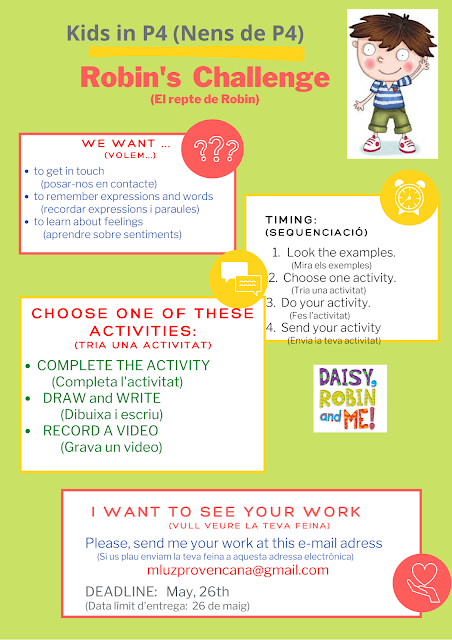 Kids in P4 (Nens de P4)

Robin's Challenge
(El repte de Robin)

WE WANT ...
(VOLEM...)

???

- to get in touch
(posar-nos en contacte)
- to remember expressions and words
(recordar expressions i paraules)
- to learn about feelings
(aprendre sobre sentiments)

TIMING:
(SEQUENCIACIÓ)

1. Look the examples.
(Mira els exemples)
2. Choose one activity.
(Tria una activitat)
3. Do your activity.
(Fes l'activitat)
4. Send your activity
(Envia la teva activitat)

CHOOSE ONE OF THESE ACTIVITIES:
(TRIA UNA ACTIVITAT)

- COMPLETE THE ACTIVITY
(Completa l'activitat)
- DRAW and WRITE
(Dibuixa i escriu)
- RECORD A VIDEO
(Grava un video)

DAISY, ROBIN and ME!

I WANT TO SEE YOUR WORK
(VULL VEURE LA TEVA FEINA)

Please, send me your work at this e-mail adress
(Si us plau enviam la teva feina a aquesta adressa electrònica)
mluzprovencana@gmail.com

DEADLINE: May, 26th
(Data límit d'entrega: 26 de maig)