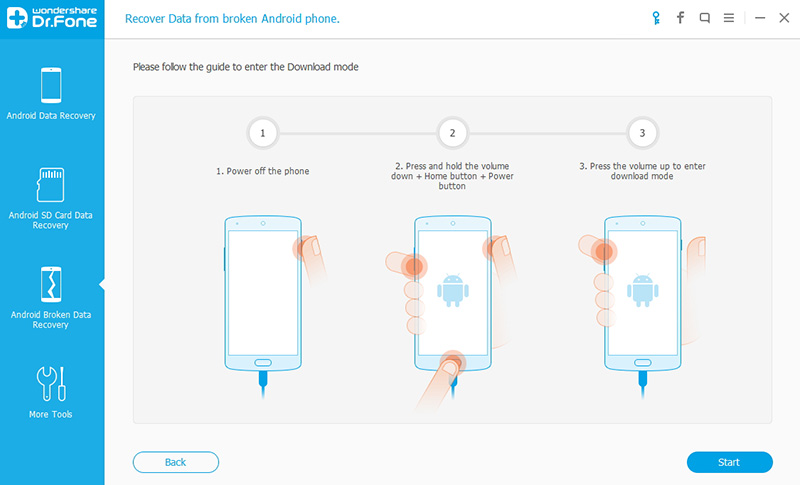 wondershare
Dr.Fone

Recover Data from broken Android phone.

Android Data Recovery

Android SD Card Data Recovery

Android Broken Data Recovery

More Tools

Please follow the guide to enter the Download mode

1

2

3

1. Power off the phone

2. Press and hold the volume down + Home button + Power button

3. Press the volume up to enter download mode

Back

Start