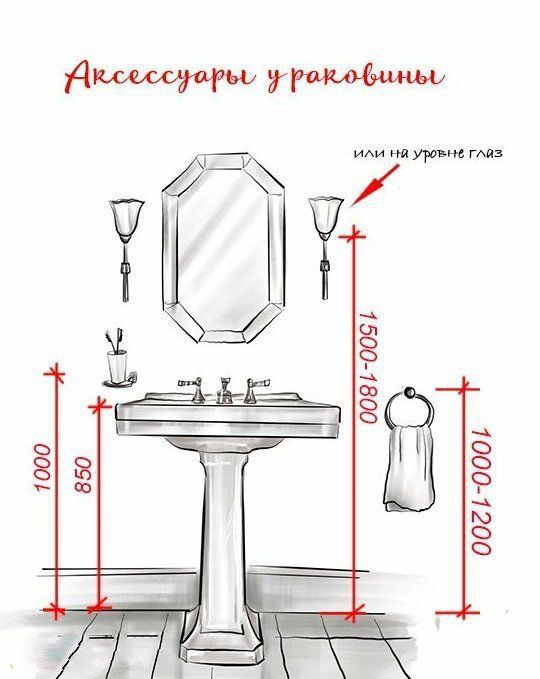 Аксессуары у раковины

или на уровне глаз

1000

850

1500-1800

1000-1200