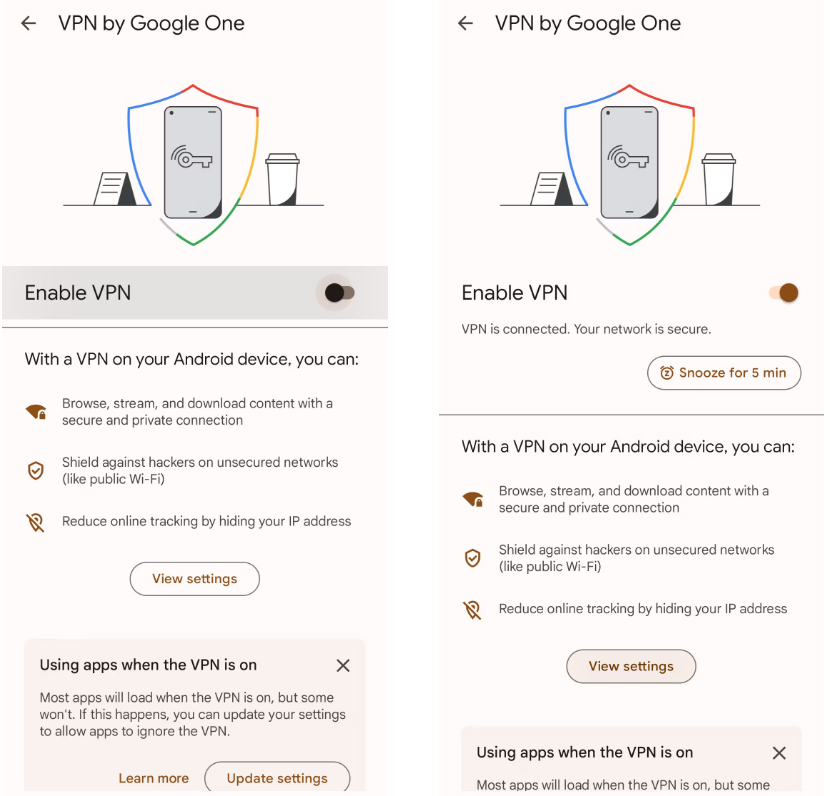 VPN by Google One

Enable VPN

With a VPN on your Android device, you can:

Browse, stream, and download content with a secure and private connection

Shield against hackers on unsecured networks (like public Wi-Fi)

Reduce online tracking by hiding your IP address

View settings

Using apps when the VPN is on

Most apps will load when the VPN is on, but some won't. If this happens, you can update your settings to allow apps to ignore the VPN.

Learn more

Update settings

VPN by Google One

Enable VPN

VPN is connected. Your network is secure.

Snooze for 5 min

With a VPN on your Android device, you can:

Browse, stream, and download content with a secure and private connection

Shield against hackers on unsecured networks (like public Wi-Fi)

Reduce online tracking by hiding your IP address

View settings

Using apps when the VPN is on

Most apps will load when the VPN is on, but some