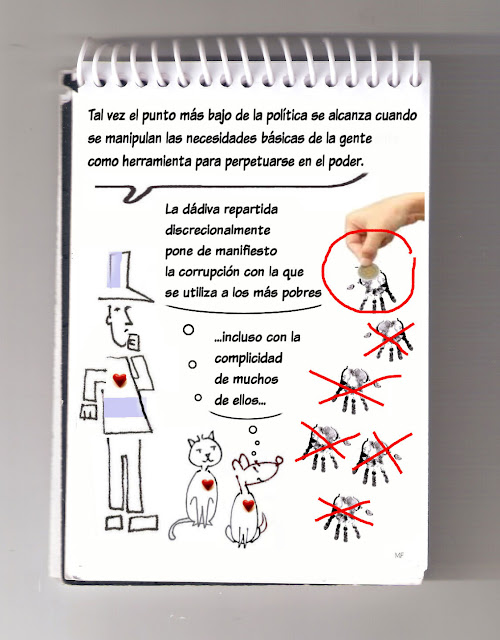 Tal vez el punto más bajo de la política se alcanza cuando se manipulan las necesidades básicas de la gente como herramienta para perpetuarse en el poder.

La dádiva repartida discrecionalmente pone de manifiesto la corrupción con la que se utiliza a los más pobres

...incluso con la complicidad de muchos de ellos...

MF